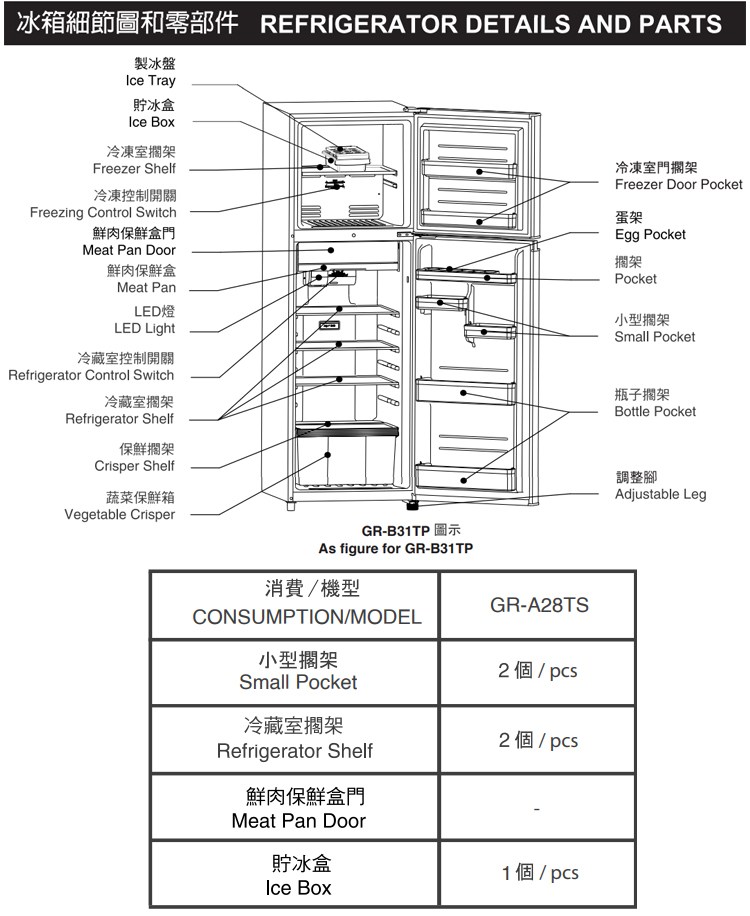 冰箱細節圖和零部件 REFRIGERATOR DETAILS AND PARTS

製冰盤
Ice Tray

貯冰盒
Ice Box

冷凍室擱架
Freezer Shelf

冷凍控制開關
Freezing Control Switch

鮮肉保鮮盒門
Meat Pan Door

鮮肉保鮮盒
Meat Pan

LED燈
LED Light

冷藏室控制開關
Refrigerator Control Switch

冷藏室擱架
Refrigerator Shelf

保鮮擱架
Crisper Shelf

蔬菜保鮮箱
Vegetable Crisper

冷凍室門擱架
Freezer Door Pocket

蛋架
Egg Pocket

擱架
Pocket

小型擱架
Small Pocket

瓶子擱架
Bottle Pocket

調整腳
Adjustable Leg

GR-B31TP 圖示
As figure for GR-B31TP

| 消費 / 機型 CONSUMPTION/MODEL | GR-A28TS |
|---|---|
| 小型擱架 Small Pocket | 2 個 / pcs |
| 冷藏室擱架 Refrigerator Shelf | 2 個 / pcs |
| 鮮肉保鮮盒門 Meat Pan Door | - |
| 貯冰盒 Ice Box | 1 個 / pcs |