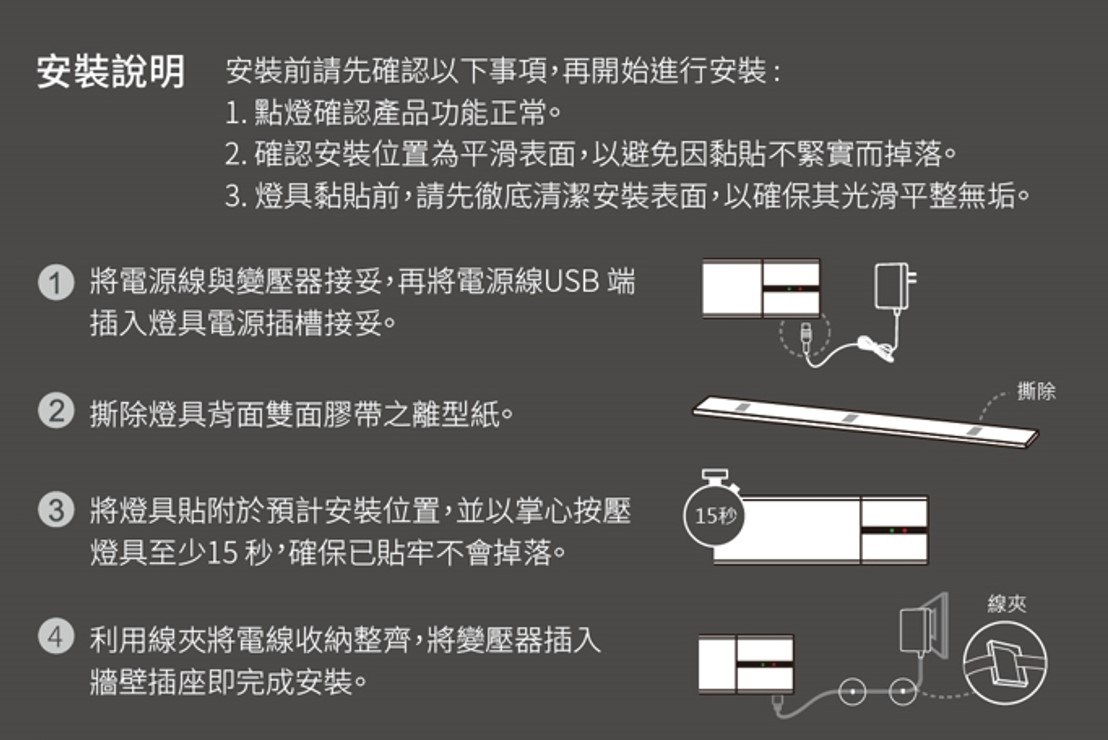 安裝說明

安裝前請先確認以下事項，再開始進行安裝：
1. 點燈確認產品功能正常。
2. 確認安裝位置為平滑表面，以避免因黏貼不緊實而掉落。
3. 燈具黏貼前，請先徹底清潔安裝表面，以確保其光滑平整無垢。

1 將電源線與變壓器接妥，再將電源線USB 端插入燈具電源插槽接妥。

2 撕除燈具背面雙面膠帶之離型紙。

撕除

3 將燈具貼附於預計安裝位置，並以掌心按壓燈具至少15 秒，確保已貼牢不會掉落。

15秒

4 利用線夾將電線收納整齊，將變壓器插入牆壁插座即完成安裝。

線夾