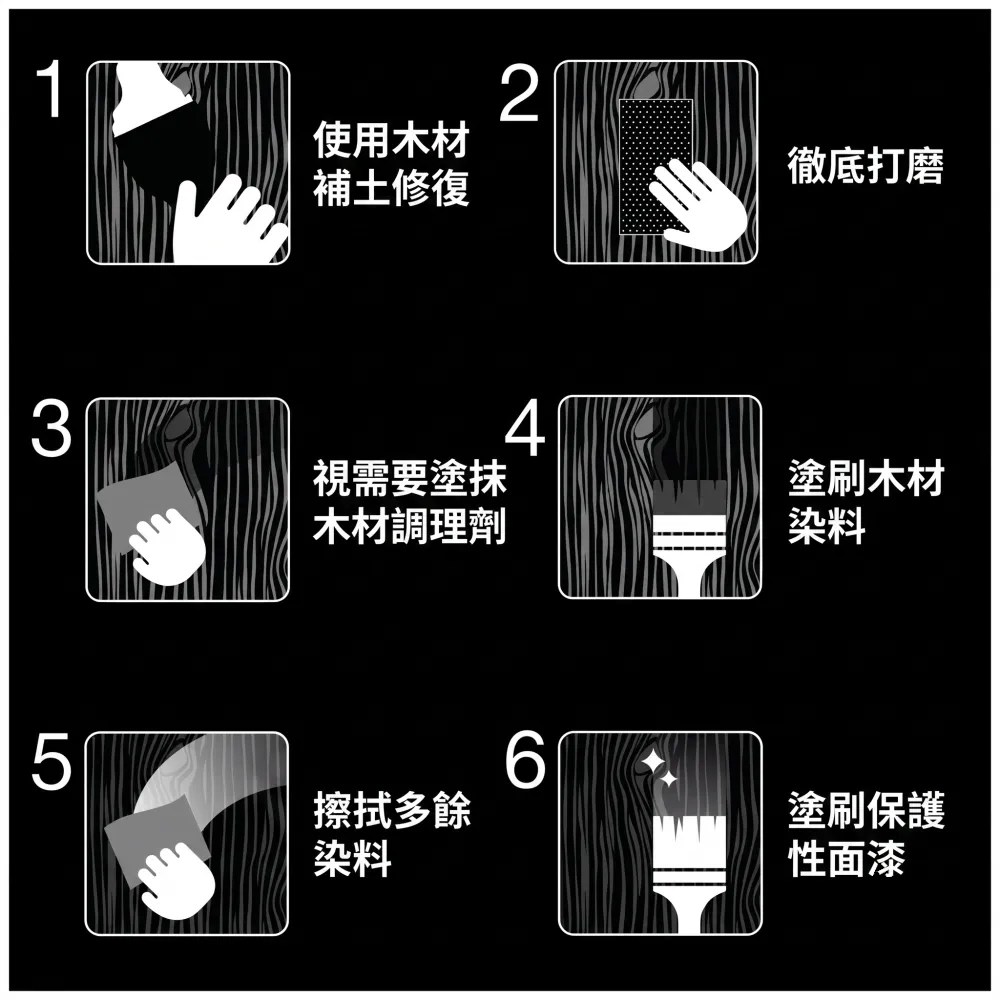 1
使用木材補土修復

2
徹底打磨

3
視需要塗抹木材調理劑

4
塗刷木材染料

5
擦拭多餘染料

6
塗刷保護性面漆