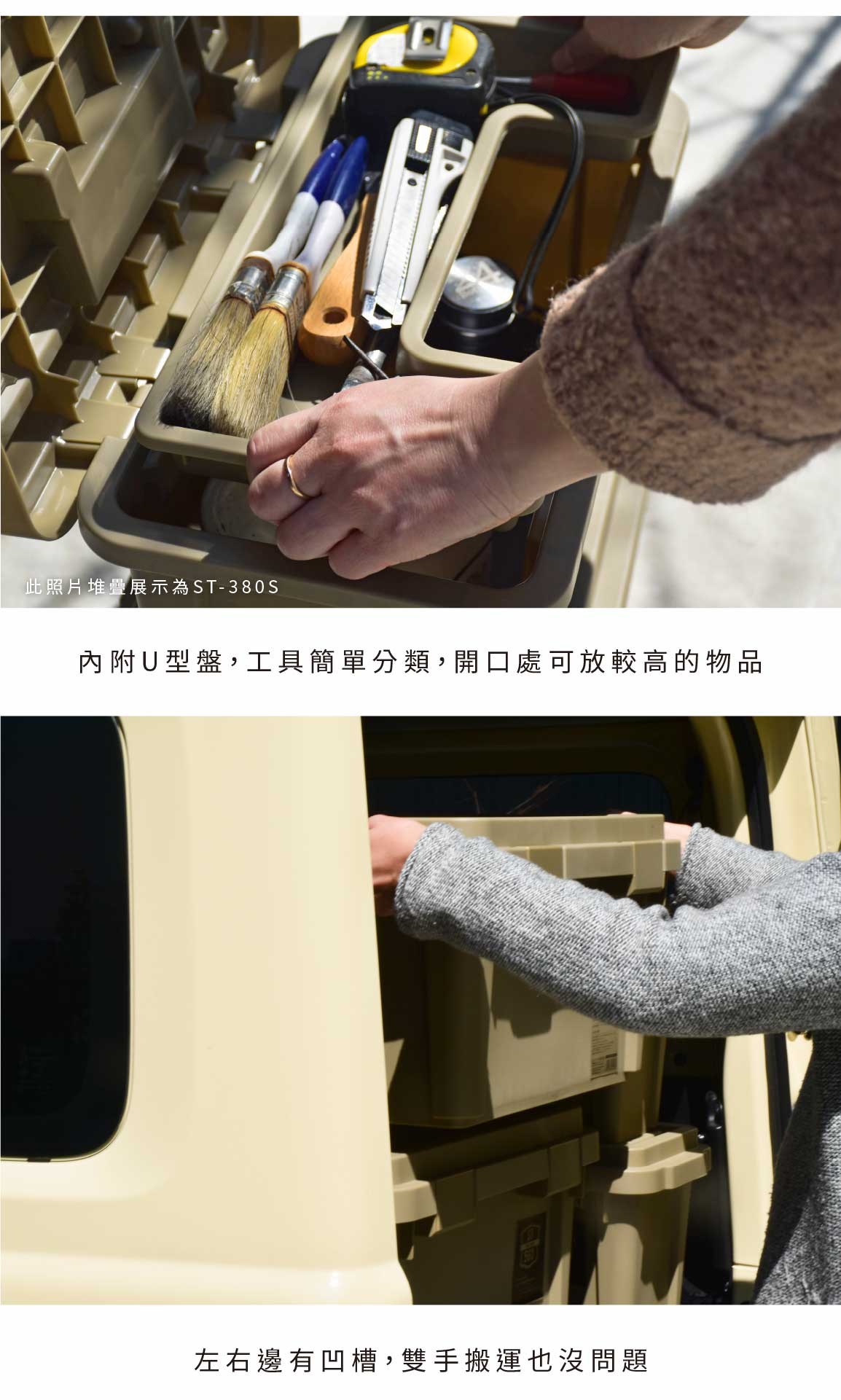 此照片堆疊展示為ST-380S

內附U型盤，工具簡單分類，開口處可放較高的物品

左右邊有凹槽，雙手搬運也沒問題