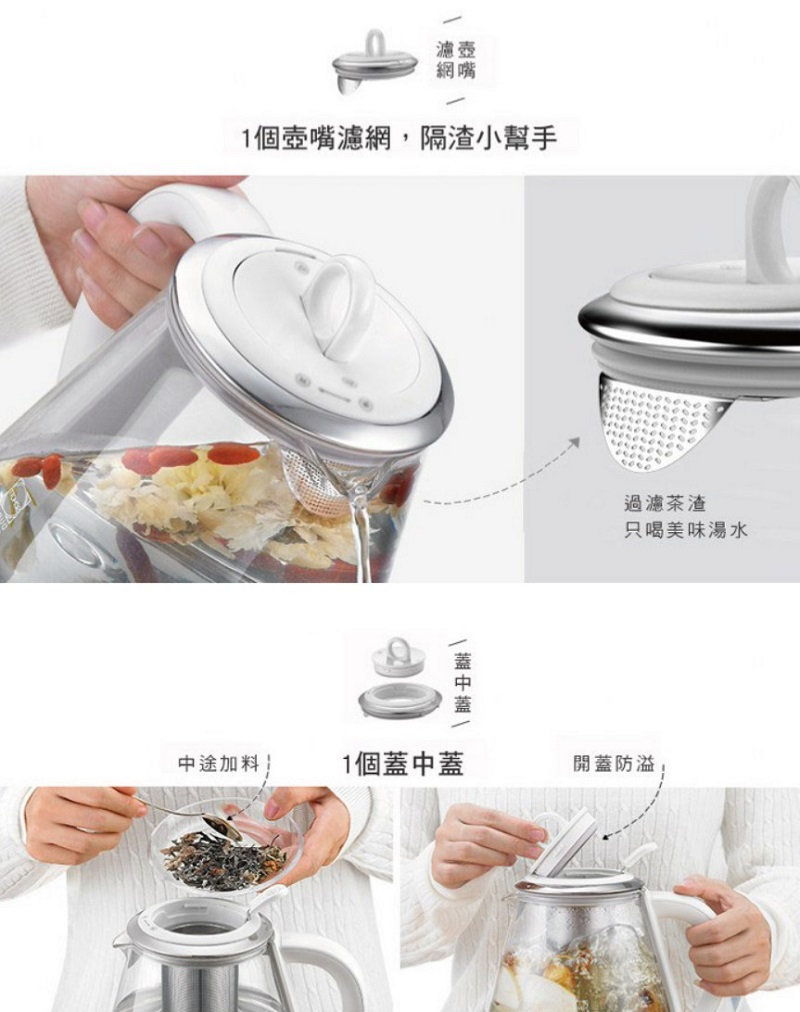 濾壺網嘴

1個壺嘴濾網，隔渣小幫手

過濾茶渣
只喝美味湯水

蓋中蓋

中途加料

1個蓋中蓋

開蓋防溢