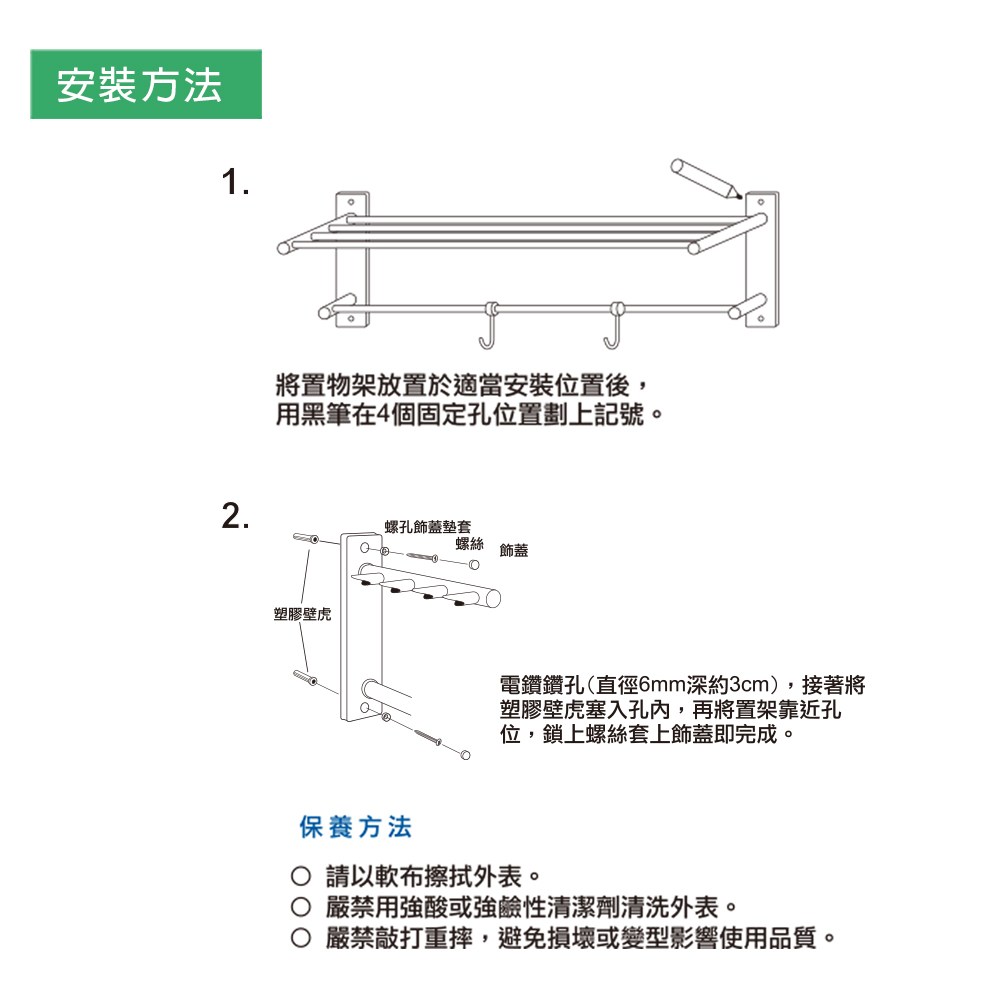 安裝方法

1.

將置物架放置於適當安裝位置後，
用黑筆在4個固定孔位置劃上記號。

2.

螺孔飾蓋墊套
螺絲
飾蓋
塑膠壁虎

電鑽鑽孔（直徑6mm深約3cm），接著將塑膠壁虎塞入孔內，再將置架靠近孔位，鎖上螺絲套上飾蓋即完成。

保養方法

○ 請以軟布擦拭外表。
○ 嚴禁用強酸或強鹼性清潔劑清洗外表。
○ 嚴禁敲打重摔，避免損壞或變型影響使用品質。