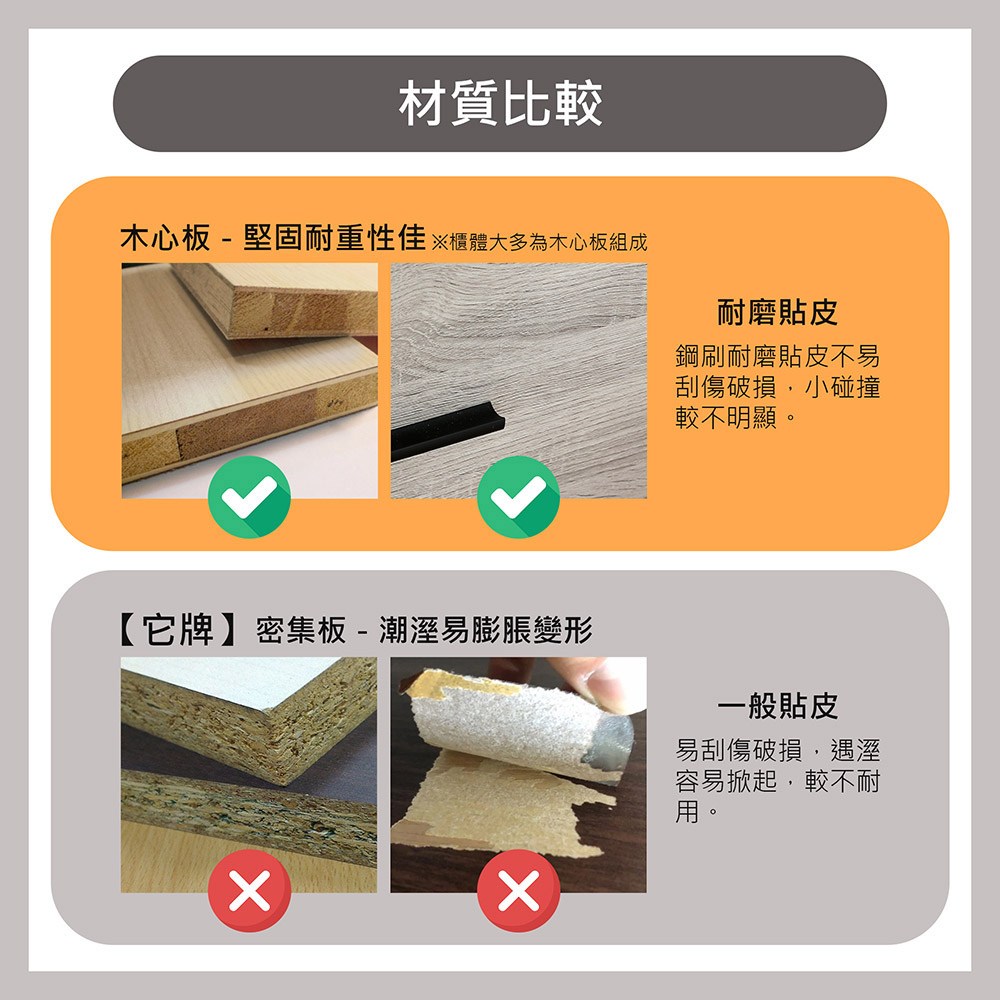 材質比較

木心板 - 堅固耐重性佳 ※櫃體大多為木心板組成

耐磨貼皮

鋼刷耐磨貼皮不易刮傷破損，小碰撞較不明顯。

【它牌】密集板 - 潮溼易膨脹變形

一般貼皮

易刮傷破損，遇溼容易掀起，較不耐用。