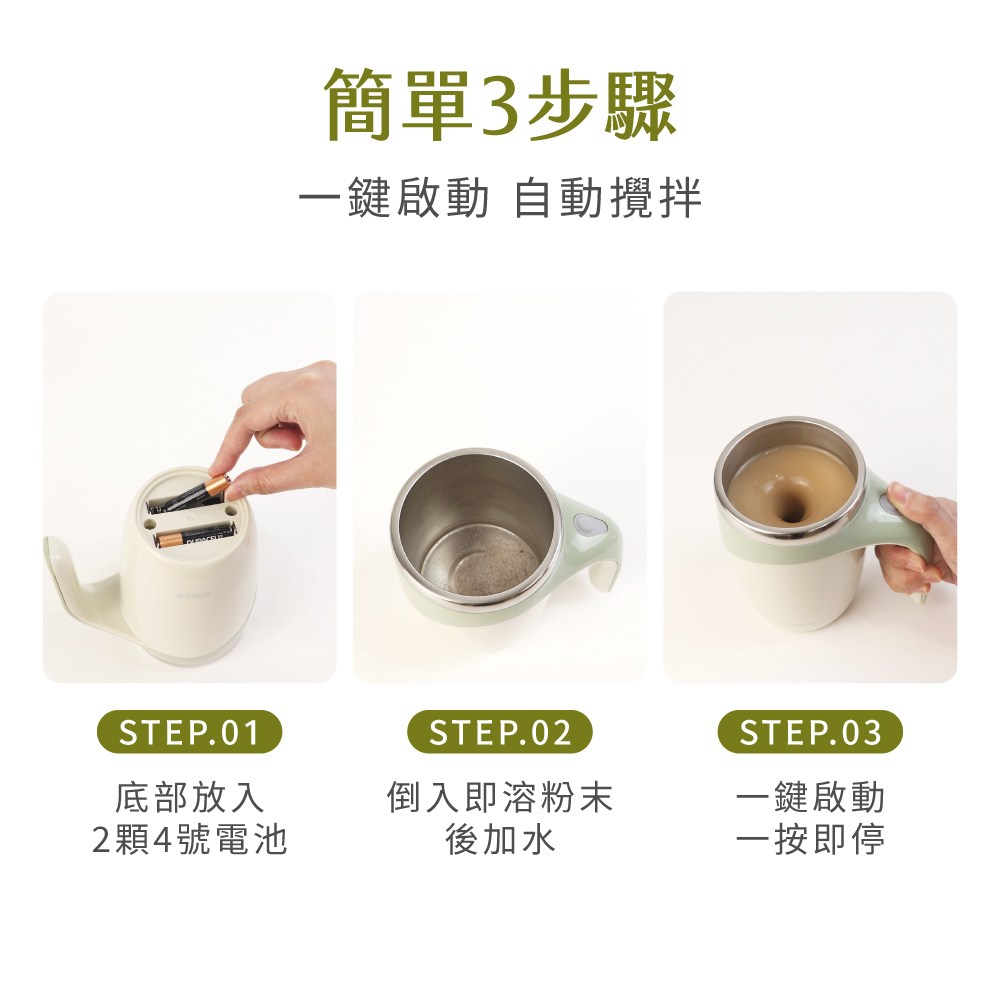 簡單3步驟

一鍵啟動 自動攪拌

DURACELL

STEP.01

底部放入
2顆4號電池

STEP.02

倒入即溶粉末
後加水

STEP.03

一鍵啟動
一按即停