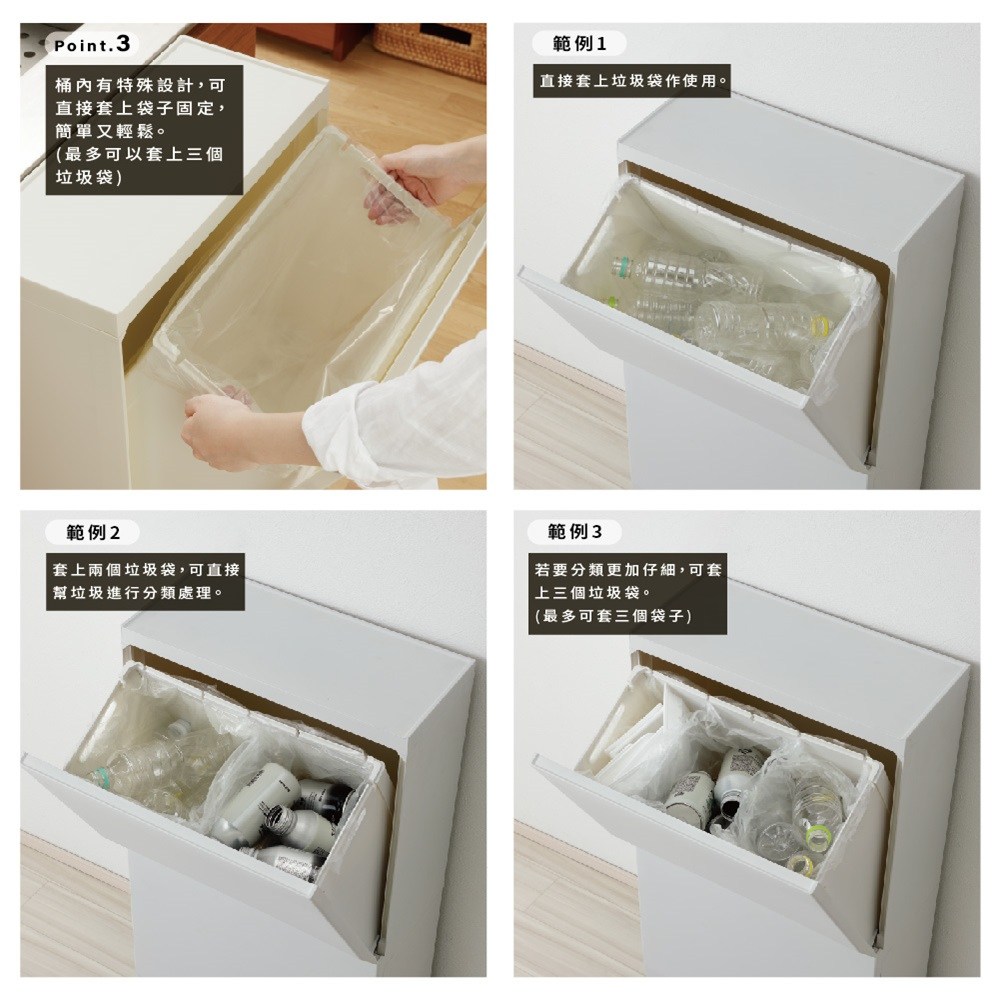 Point.3

桶內有特殊設計，可直接套上袋子固定，簡單又輕鬆。
(最多可以套上三個垃圾袋)

範例1

直接套上垃圾袋作使用。

範例2

套上兩個垃圾袋，可直接幫垃圾進行分類處理。

範例3

若要分類更加仔細，可套上三個垃圾袋。
(最多可套三個袋子)