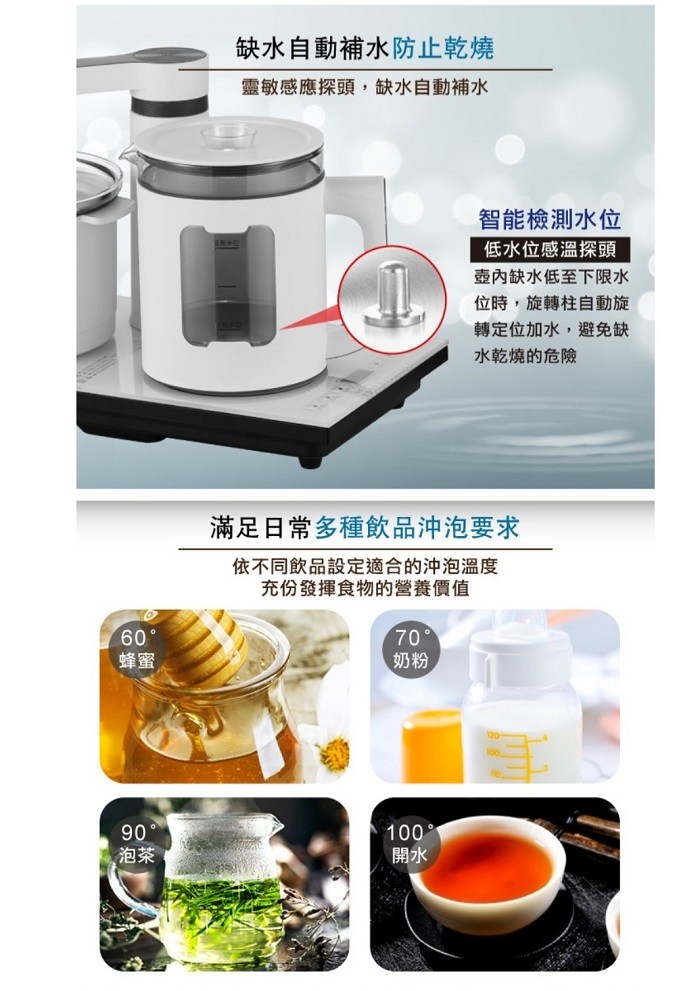 缺水自動補水防止乾燒

靈敏感應探頭，缺水自動補水

智能檢測水位

低水位感溫探頭

壺內缺水低至下限水位時，旋轉柱自動旋轉定位加水，避免缺水乾燒的危險

滿足日常多種飲品沖泡要求

依不同飲品設定適合的沖泡溫度
充份發揮食物的營養價值

60°
蜂蜜

70°
奶粉

120
100
80

90°
泡茶

100°
開水