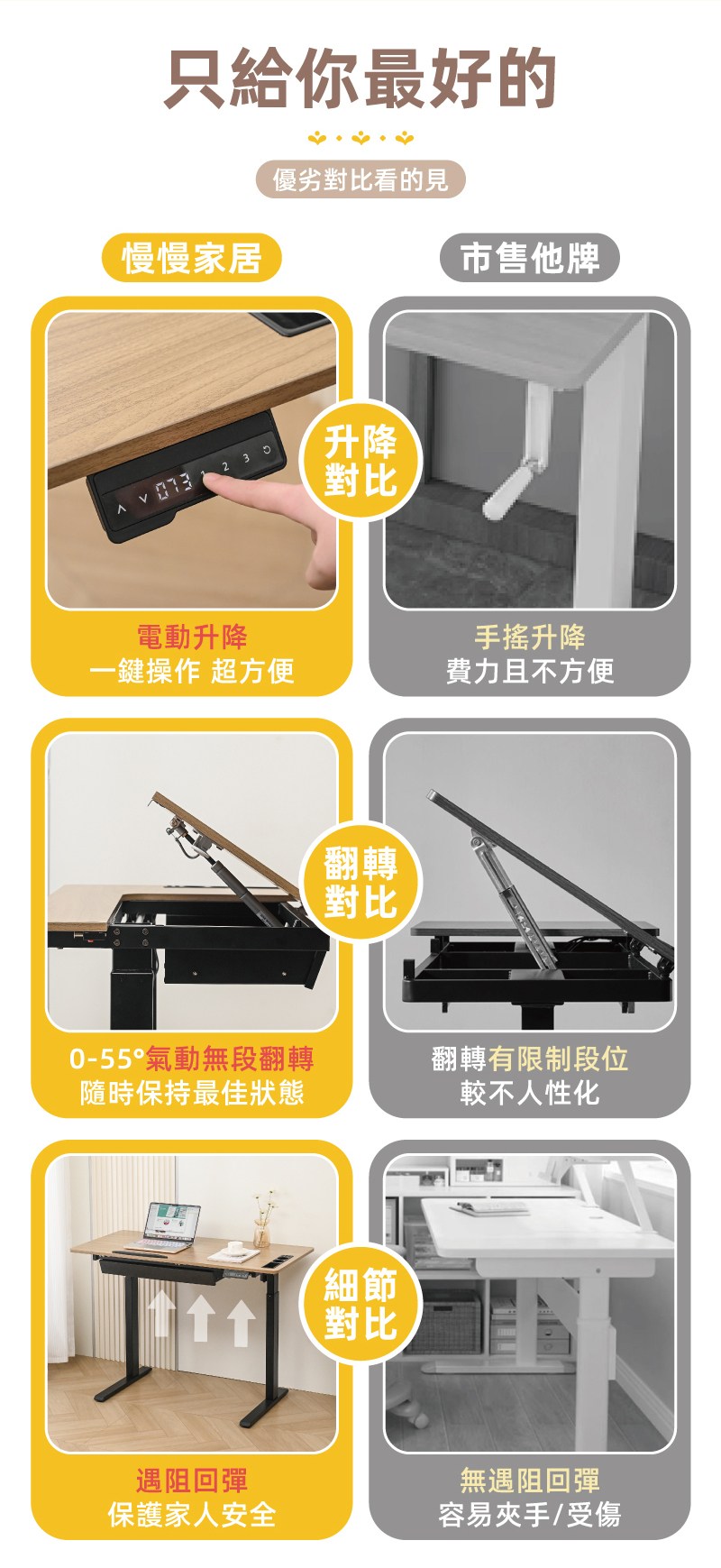 只給你最好的

優劣對比看的見

慢慢家居

市售他牌

013 1 2 3

升降對比

電動升降
一鍵操作 超方便

手搖升降
費力且不方便

翻轉對比

0-55°氣動無段翻轉
隨時保持最佳狀態

翻轉有限制段位
較不人性化

細節對比

遇阻回彈
保護家人安全

無遇阻回彈
容易夾手/受傷