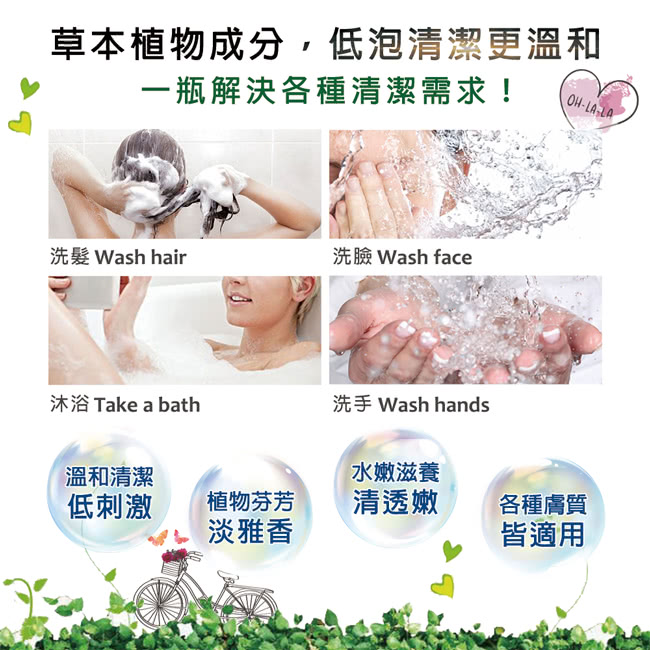 草本植物成分，低泡清潔更溫和

一瓶解決各種清潔需求！

OH-LA-LA

洗髮 Wash hair

洗臉 Wash face

沐浴 Take a bath

洗手 Wash hands

溫和清潔
低刺激

植物芬芳
淡雅香

水嫩滋養
清透嫩

各種膚質
皆適用