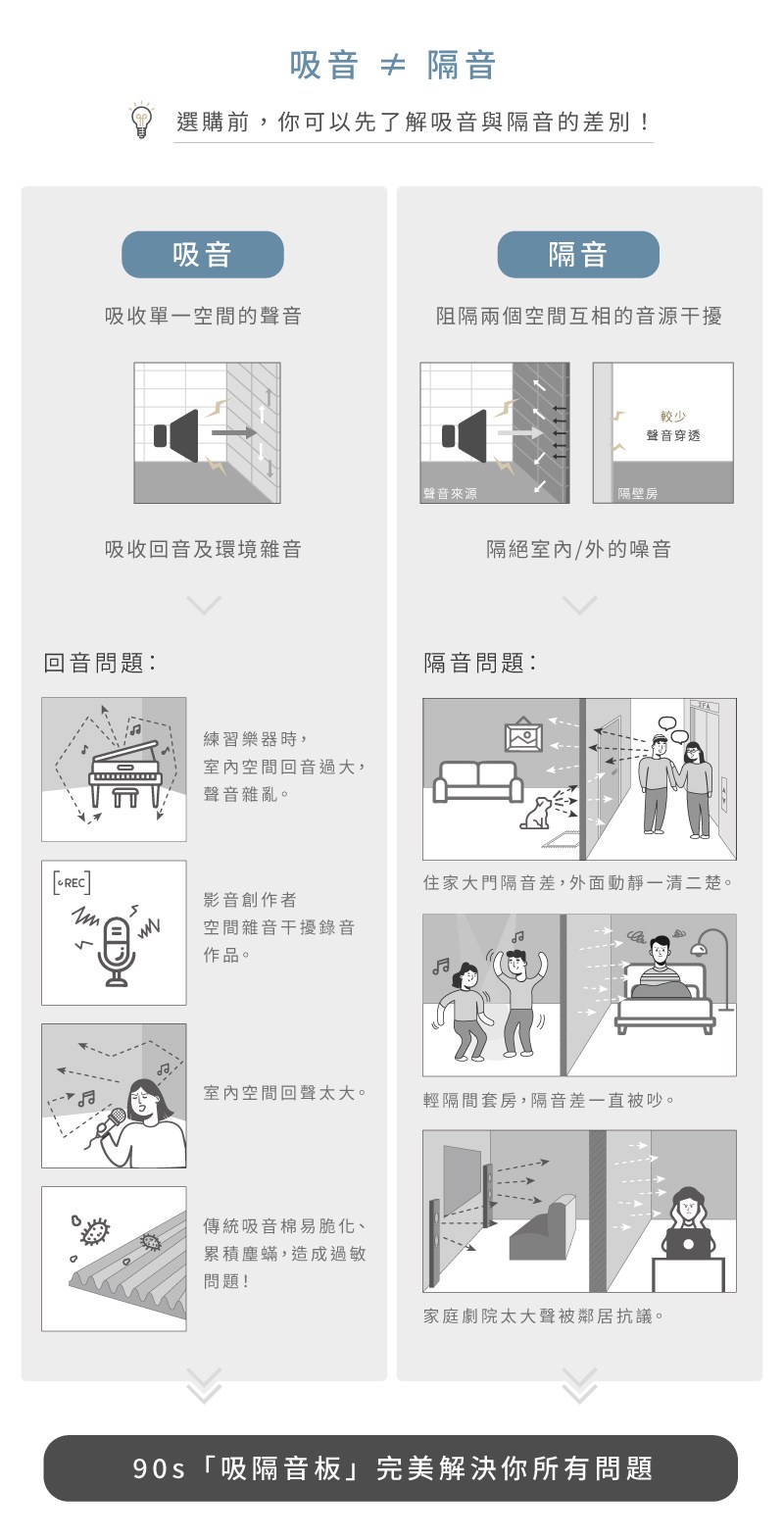 吸音 ≠ 隔音

選購前，你可以先了解吸音與隔音的差別！

吸音

吸收單一空間的聲音

吸收回音及環境雜音

回音問題：

練習樂器時，室內空間回音過大，聲音雜亂。

REC

影音創作者空間雜音干擾錄音作品。

室內空間回聲太大。

傳統吸音棉易脆化、累積塵蟎，造成過敏問題！

隔音

阻隔兩個空間互相的音源干擾

聲音來源

較少聲音穿透

隔壁房

隔絕室內/外的噪音

隔音問題：

3FA

住家大門隔音差，外面動靜一清二楚。

輕隔間套房，隔音差一直被吵。

家庭劇院太大聲被鄰居抗議。

90s「吸隔音板」完美解決你所有問題