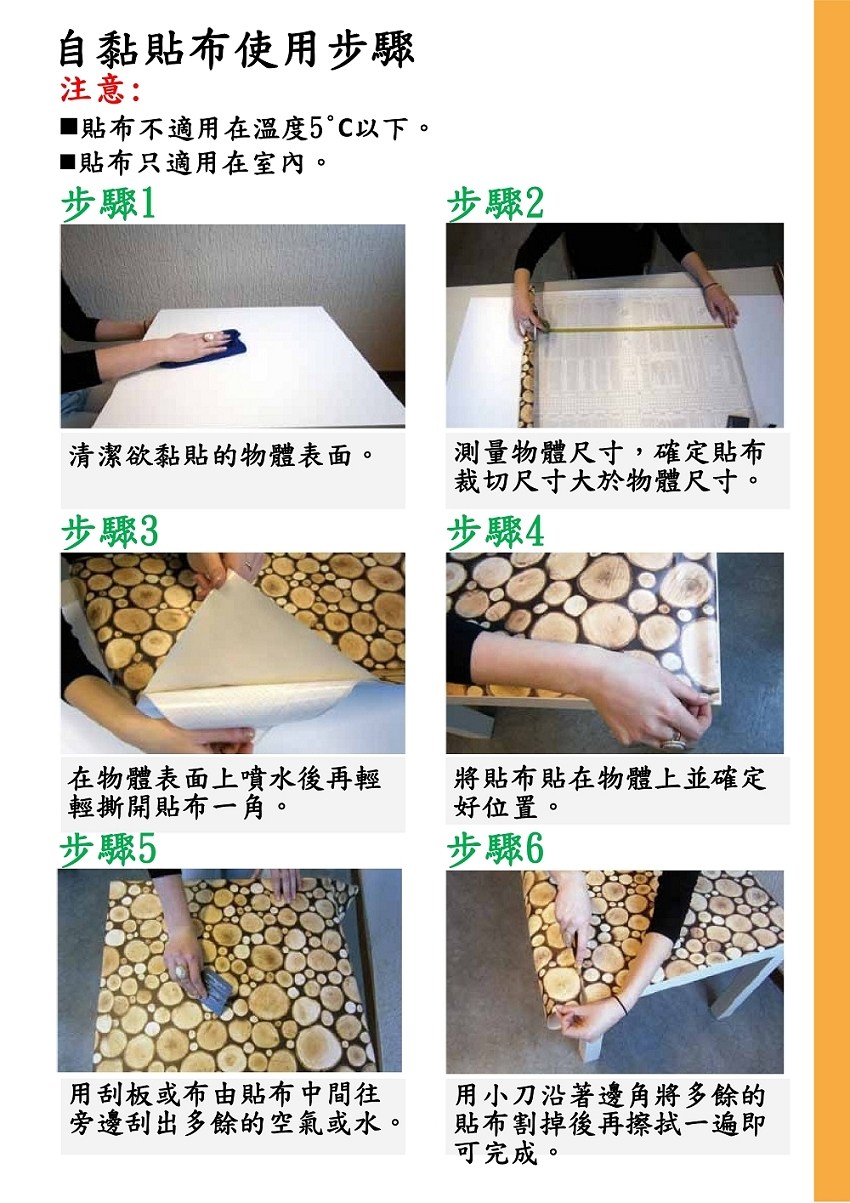 自黏貼布使用步驟
注意:
■貼布不適用在溫度5°C以下。
■貼布只適用在室內。

步驟1
清潔欲黏貼的物體表面。

步驟2
測量物體尺寸，確定貼布裁切尺寸大於物體尺寸。

步驟3
在物體表面上噴水後再輕輕撕開貼布一角。

步驟4
將貼布貼在物體上並確定好位置。

步驟5
用刮板或布由貼布中間往旁邊刮出多餘的空氣或水。

步驟6
用小刀沿著邊角將多餘的貼布割掉後再擦拭一遍即可完成。