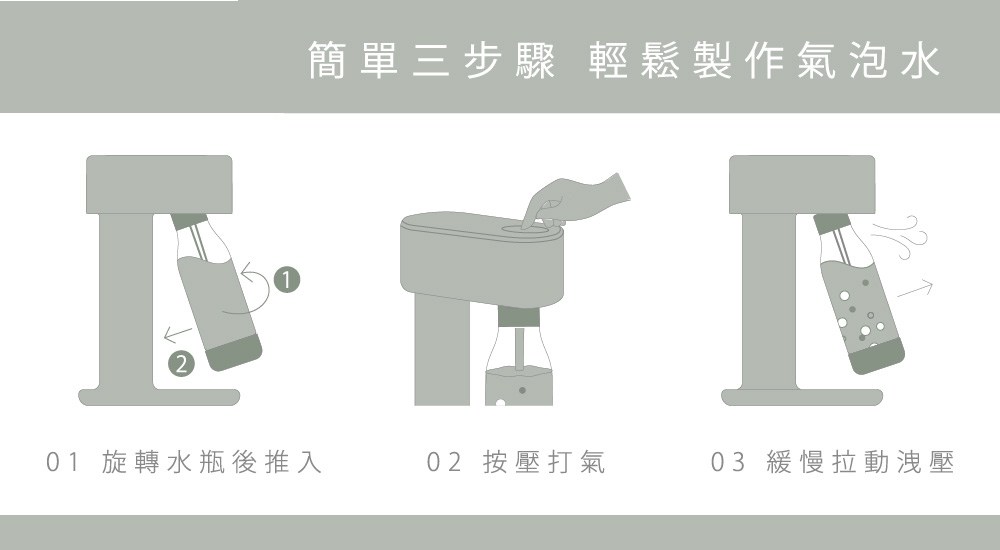 簡單三步驟 輕鬆製作氣泡水

1

2

01 旋轉水瓶後推入

02 按壓打氣

03 緩慢拉動洩壓