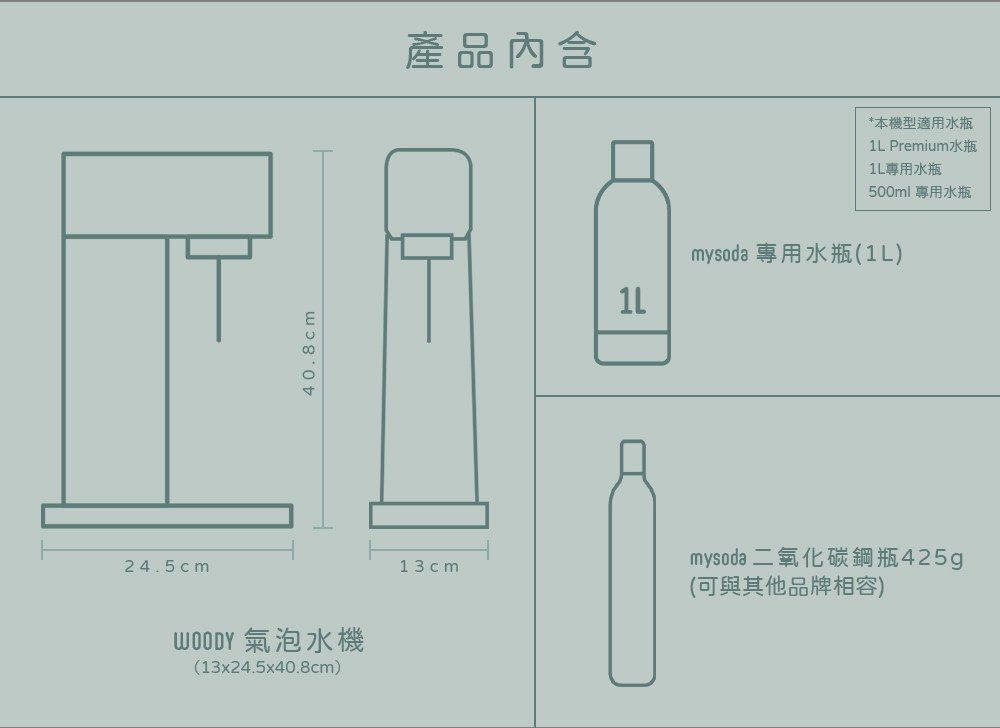 產品內含

40.8cm

24.5cm

13cm

WOODY 氣泡水機
(13x24.5x40.8cm)

*本機型適用水瓶
1L Premium水瓶
1L專用水瓶
500ml 專用水瓶

1L

mysoda 專用水瓶(1L)

mysoda 二氧化碳鋼瓶425g
(可與其他品牌相容)