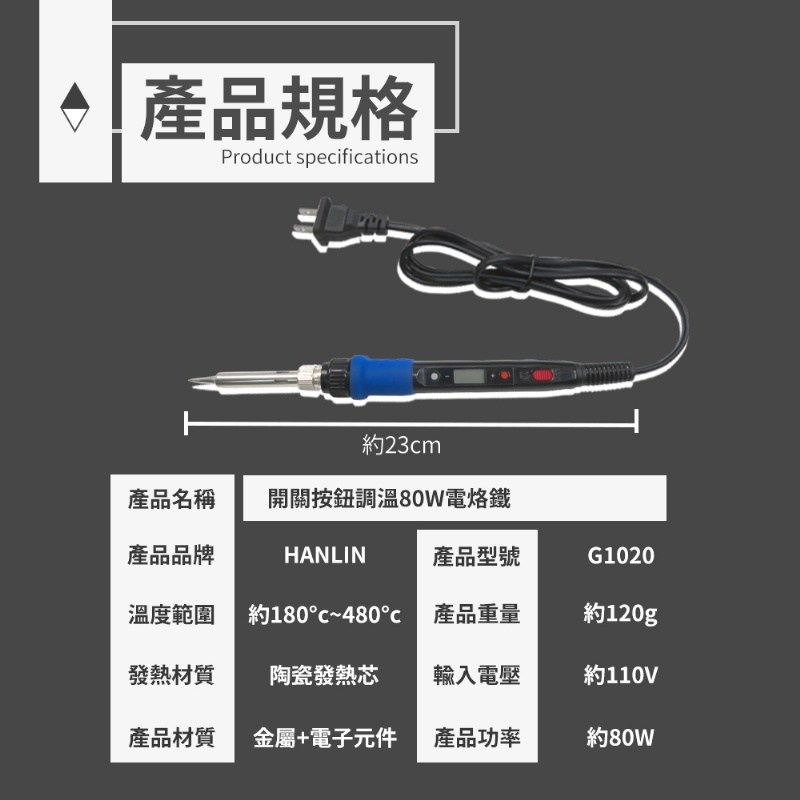 產品規格
Product specifications

約23cm

| 產品名稱 | 開關按鈕調溫80W電烙鐵 | | |
|---|---|---|---|
| 產品品牌 | HANLIN | 產品型號 | G1020 |
| 溫度範圍 | 約180°c~480°c | 產品重量 | 約120g |
| 發熱材質 | 陶瓷發熱芯 | 輸入電壓 | 約110V |
| 產品材質 | 金屬+電子元件 | 產品功率 | 約80W |