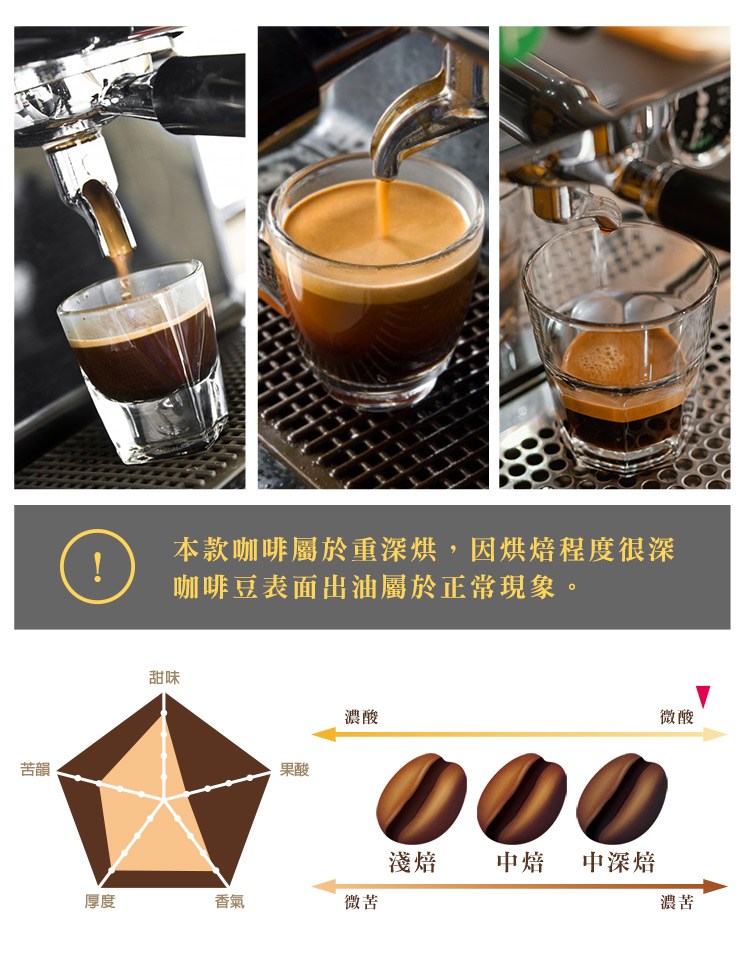 !

本款咖啡屬於重深烘，因烘焙程度很深
咖啡豆表面出油屬於正常現象。

甜味
苦韻
果酸
厚度
香氣

濃酸
微酸

淺焙
中焙
中深焙

微苦
濃苦