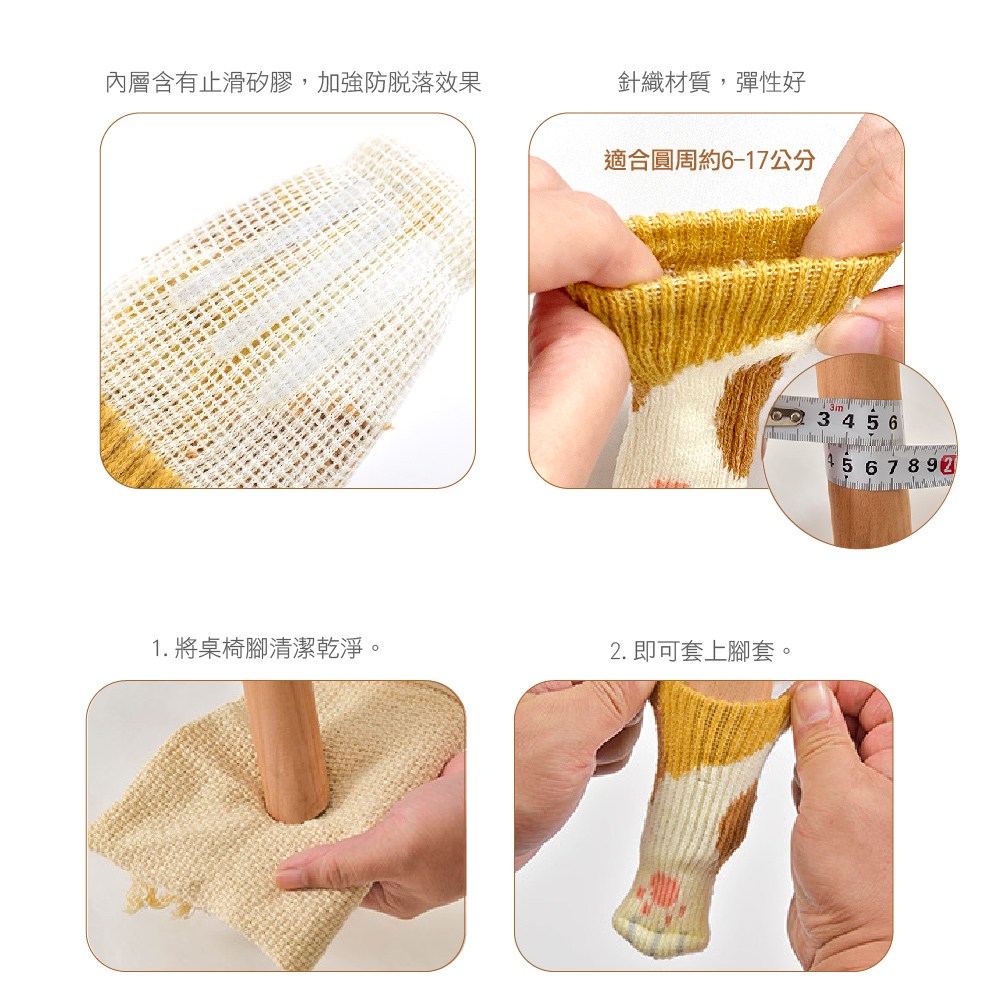 內層含有止滑矽膠，加強防脫落效果

針織材質，彈性好

適合圓周約6-17公分

3m
3 4 5 6
4 5 6 7 8 9

1. 將桌椅腳清潔乾淨。

2. 即可套上腳套。