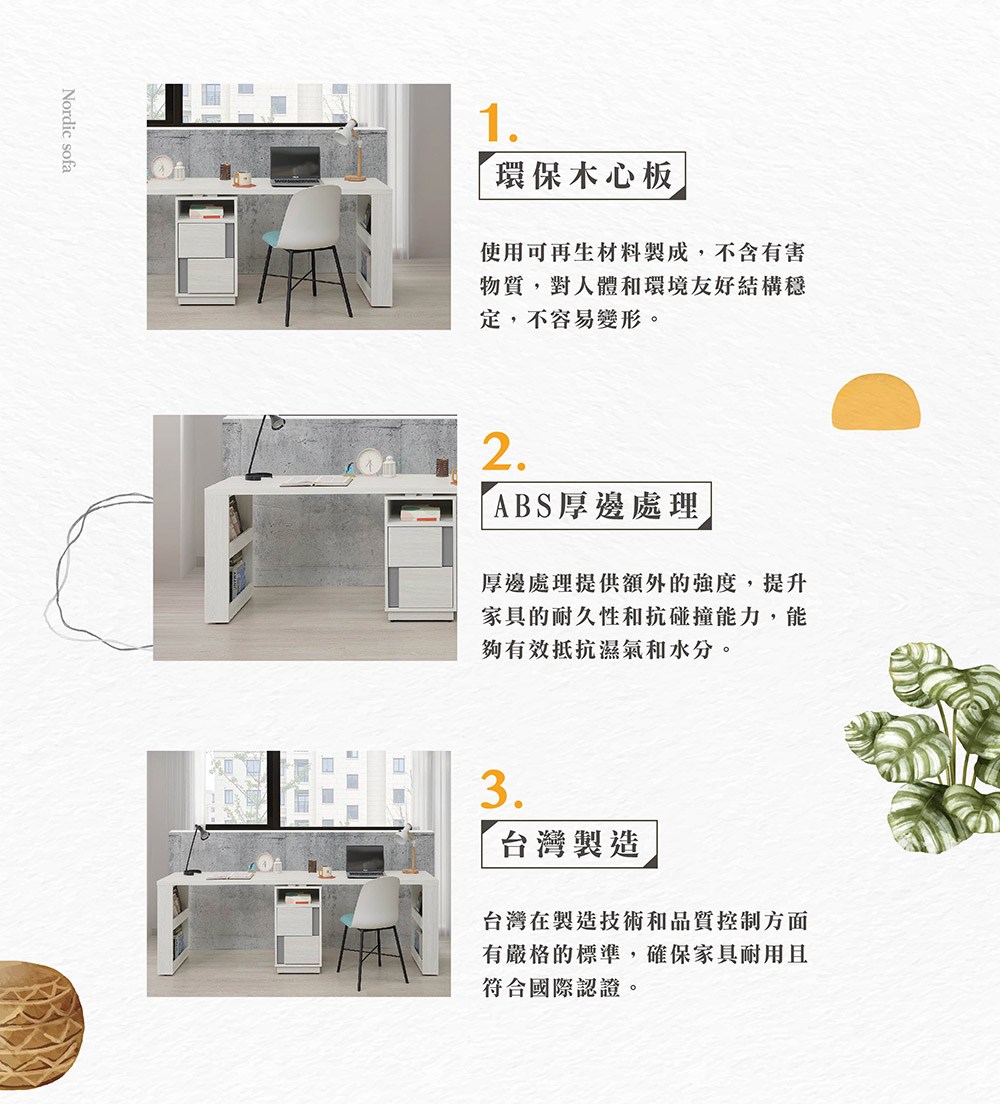 Nordic sofa

1.

環保木心板

使用可再生材料製成，不含有害物質，對人體和環境友好結構穩定，不容易變形。

2.

ABS厚邊處理

厚邊處理提供額外的強度，提升家具的耐久性和抗碰撞能力，能夠有效抵抗濕氣和水分。

3.

台灣製造

台灣在製造技術和品質控制方面有嚴格的標準，確保家具耐用且符合國際認證。