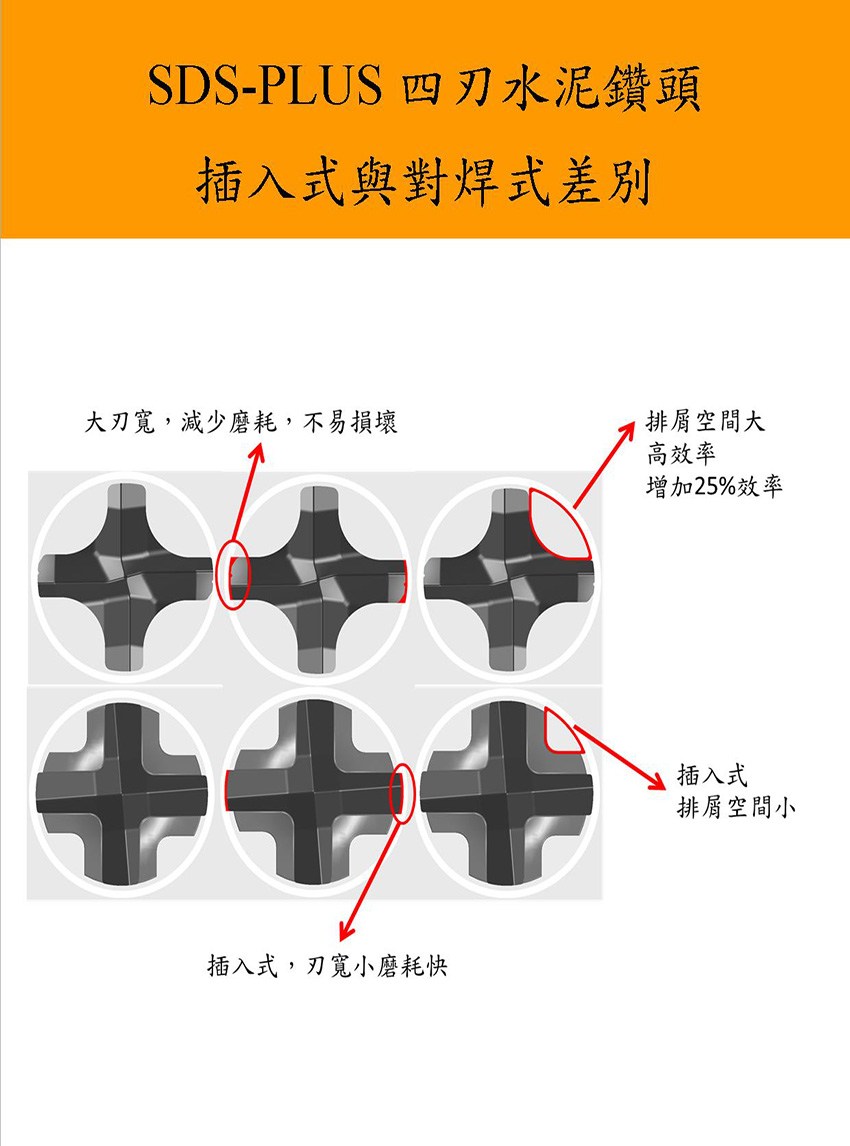 SDS-PLUS 四刃水泥鑽頭

插入式與對焊式差別

大刃寬，減少磨耗，不易損壞

排屑空間大
高效率
增加25%效率

插入式
排屑空間小

插入式，刃寬小磨耗快