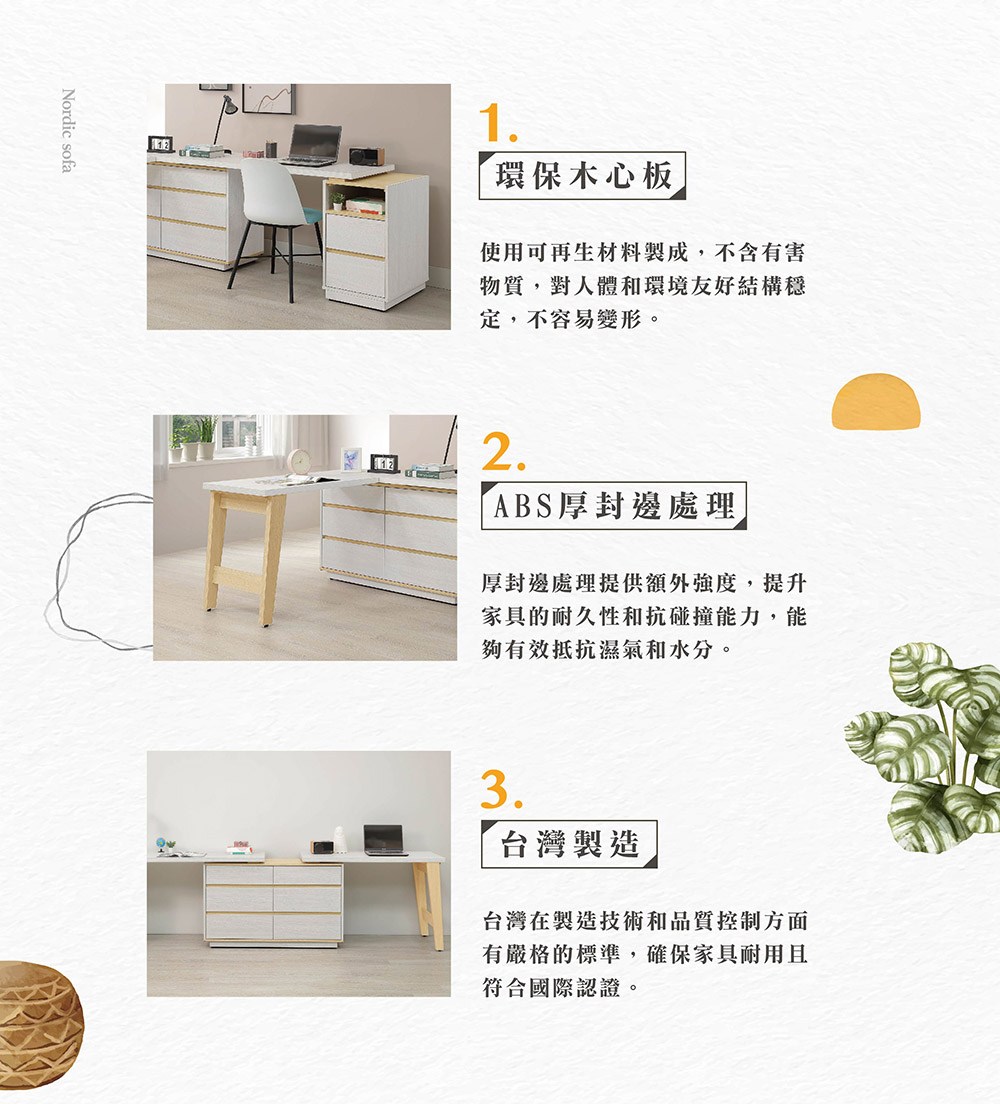 Nordic sofa

1.

環保木心板

使用可再生材料製成，不含有害物質，對人體和環境友好結構穩定，不容易變形。

2.

ABS厚封邊處理

厚封邊處理提供額外強度，提升家具的耐久性和抗碰撞能力，能夠有效抵抗濕氣和水分。

3.

台灣製造

台灣在製造技術和品質控制方面有嚴格的標準，確保家具耐用且符合國際認證。