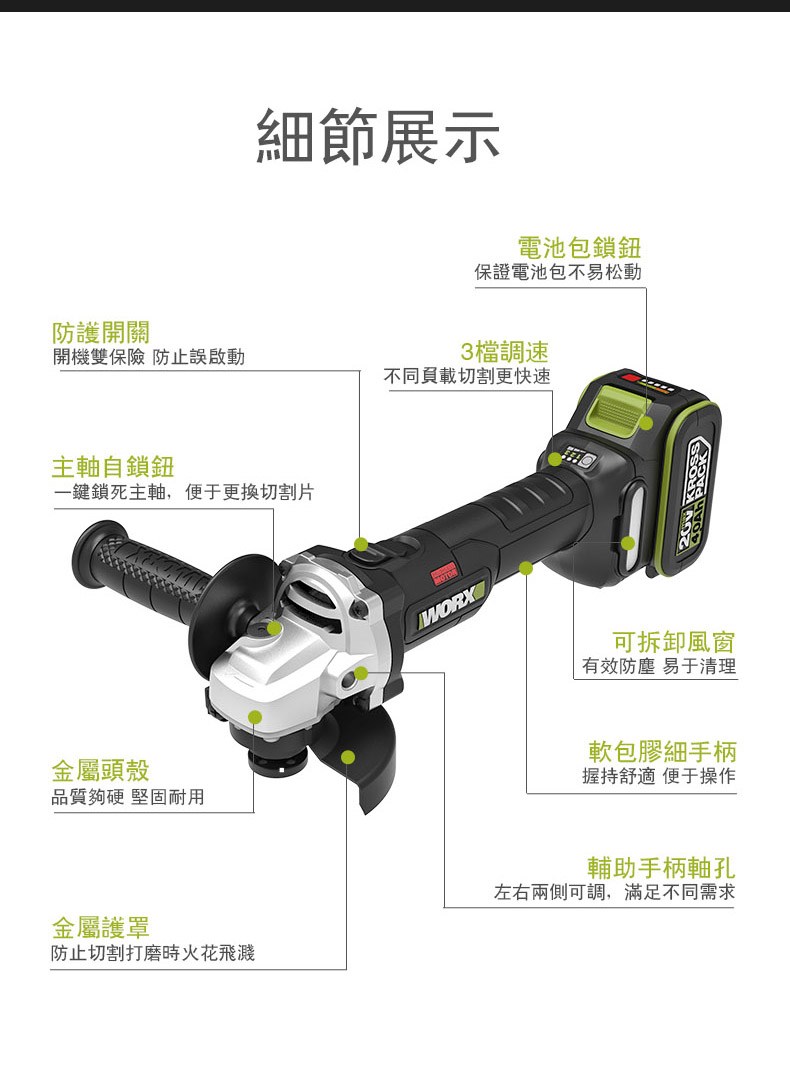 細節展示

電池包鎖鈕
保證電池包不易松動

防護開關
開機雙保險 防止誤啟動

3檔調速
不同負載切割更快速

主軸自鎖鈕
一鍵鎖死主軸，便于更換切割片

WORX

20V

KROSS PACK

可拆卸風窗
有效防塵 易于清理

軟包膠細手柄
握持舒適 便于操作

金屬頭殼
品質夠硬 堅固耐用

輔助手柄軸孔
左右兩側可調，滿足不同需求

金屬護罩
防止切割打磨時火花飛濺