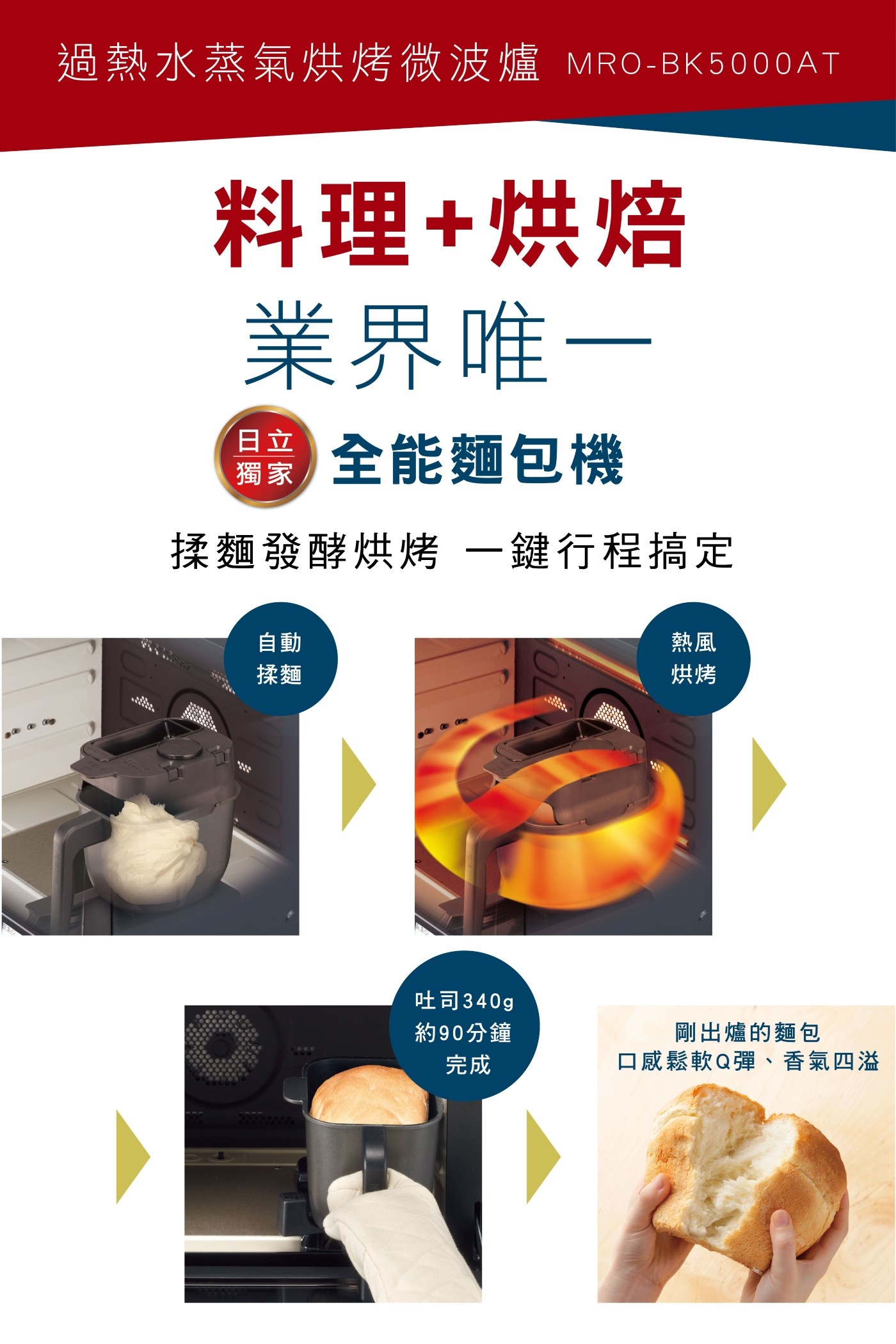 過熱水蒸氣烘烤微波爐 MRO-BK5000AT

料理+烘焙

業界唯一

日立獨家 全能麵包機

揉麵發酵烘烤 一鍵行程搞定

自動揉麵

熱風烘烤

吐司340g
約90分鐘
完成

剛出爐的麵包
口感鬆軟Q彈、香氣四溢