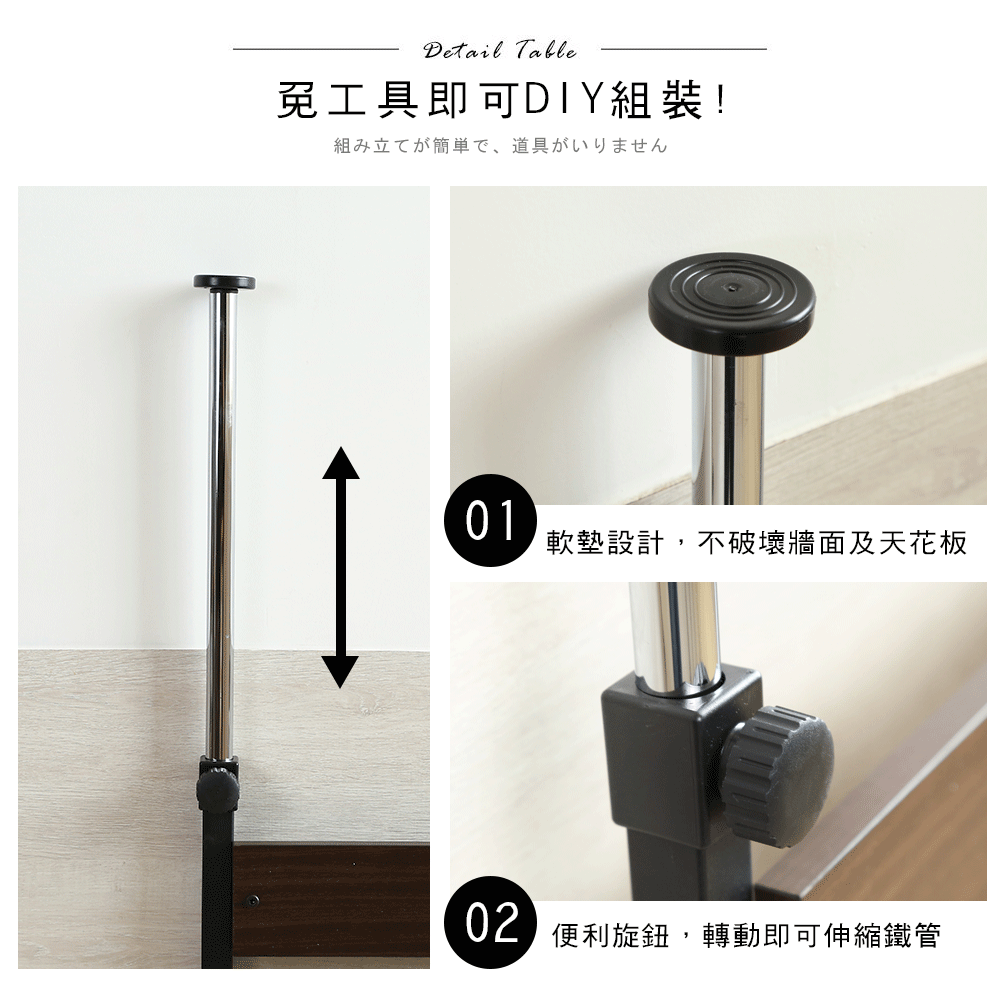 Detail Table

免工具即可DIY組裝!

組み立てが簡単で、道具がいりません

01 軟墊設計，不破壞牆面及天花板

02 便利旋鈕，轉動即可伸縮鐵管