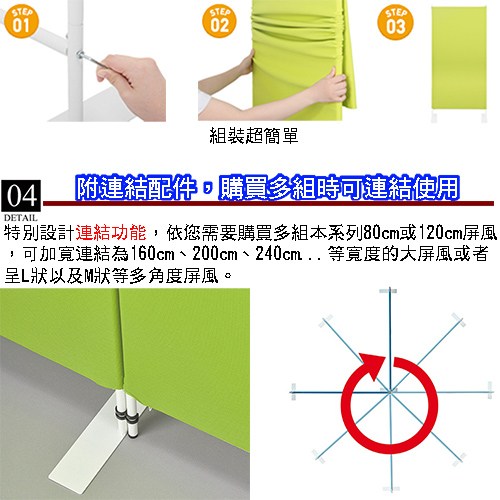 STEP 01

STEP 02

STEP 03

組裝超簡單

04
DETAIL

附連結配件，購買多組時可連結使用

特別設計連結功能，依您需要購買多組本系列80cm或120cm屏風，可加寬連結為160cm、200cm、240cm . . 等寬度的大屏風或者呈L狀以及M狀等多角度屏風。