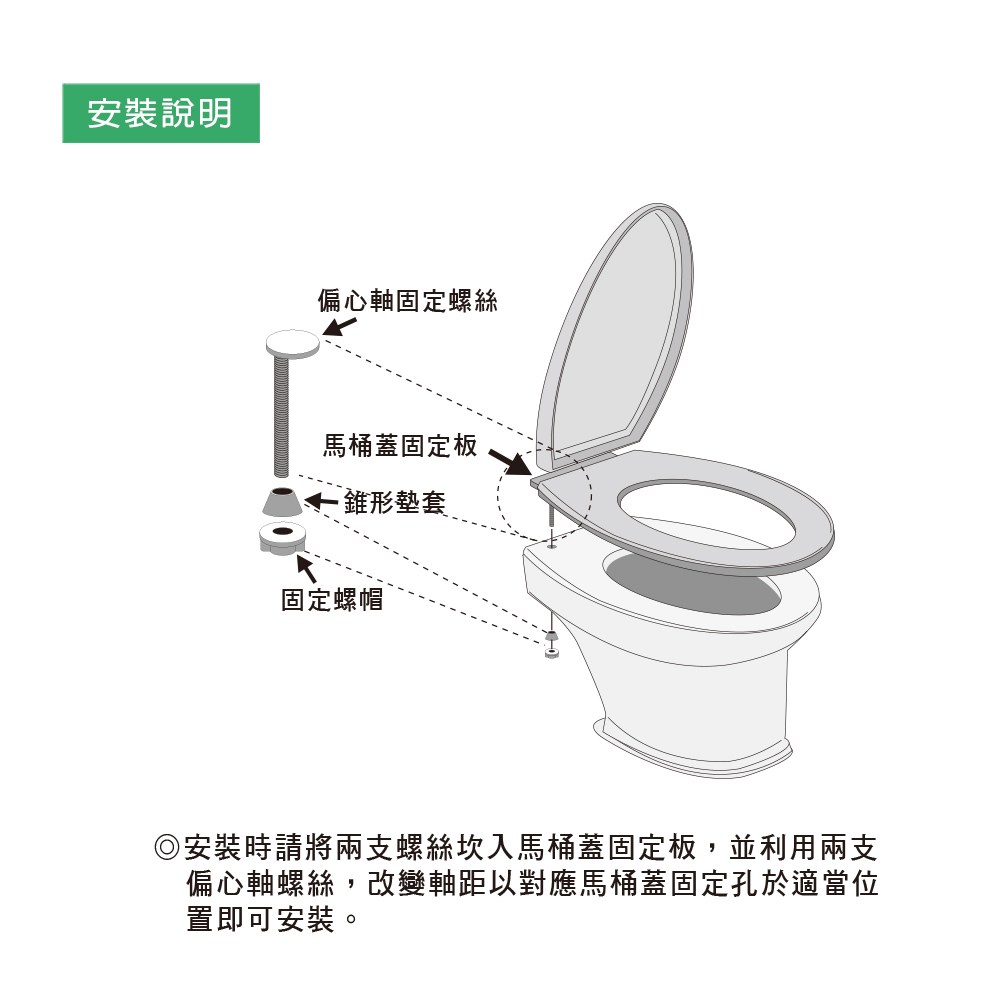 安裝說明

偏心軸固定螺絲

馬桶蓋固定板

錐形墊套

固定螺帽

◎安裝時請將兩支螺絲坎入馬桶蓋固定板，並利用兩支偏心軸螺絲，改變軸距以對應馬桶蓋固定孔於適當位置即可安裝。