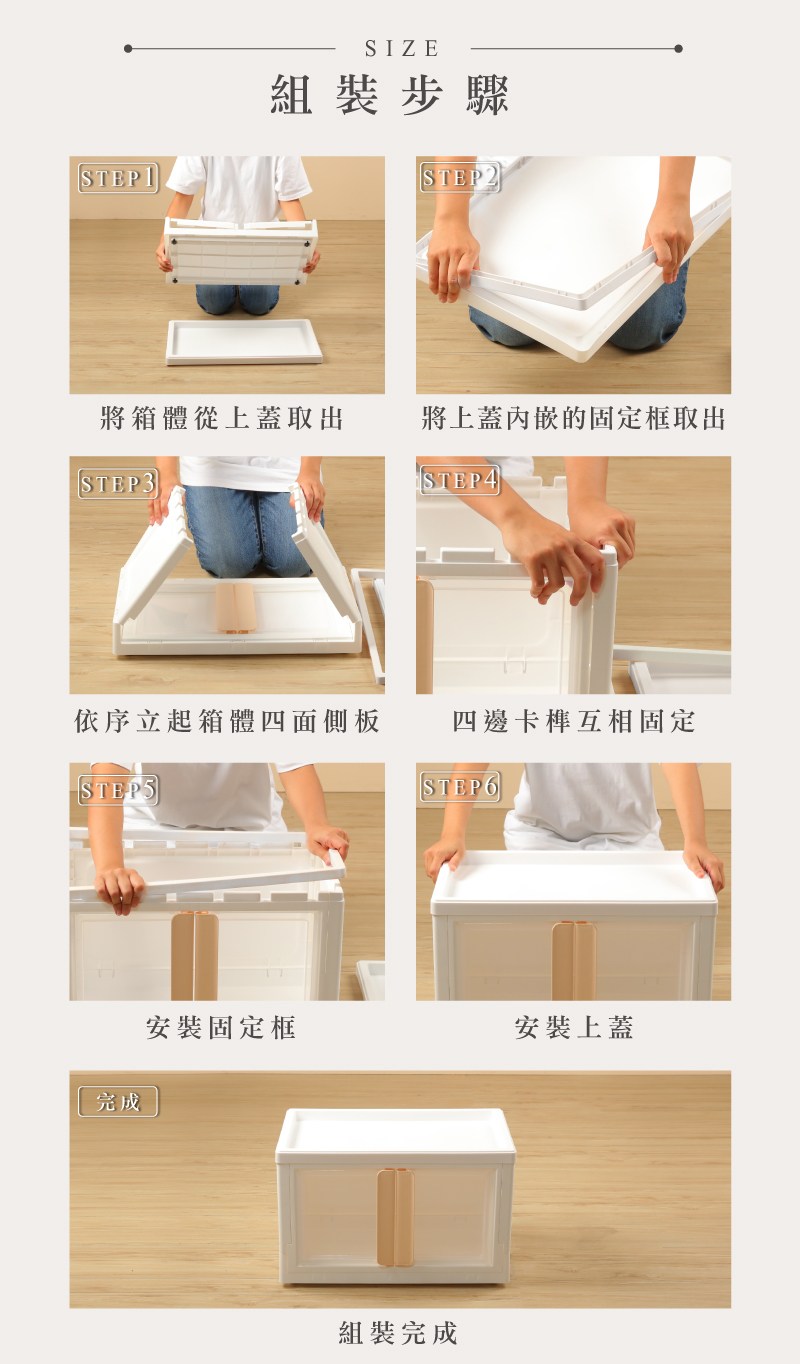 SIZE
組裝步驟

STEP1
將箱體從上蓋取出

STEP2
將上蓋內嵌的固定框取出

STEP3
依序立起箱體四面側板

STEP4
四邊卡榫互相固定

STEP5
安裝固定框

STEP6
安裝上蓋

完成
組裝完成