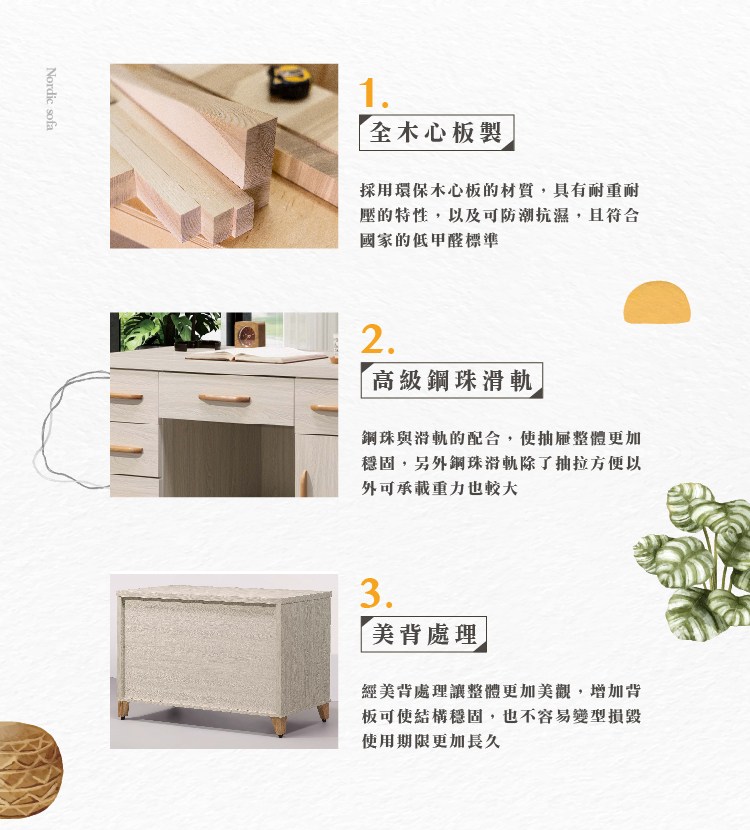 Nordic sofa

1.

全木心板製

採用環保木心板的材質，具有耐重耐壓的特性，以及可防潮抗濕，且符合國家的低甲醛標準

2.

高級鋼珠滑軌

鋼珠與滑軌的配合，使抽屜整體更加穩固，另外鋼珠滑軌除了抽拉方便以外可承載重力也較大

3.

美背處理

經美背處理讓整體更加美觀，增加背板可使結構穩固，也不容易變型損毀使用期限更加長久