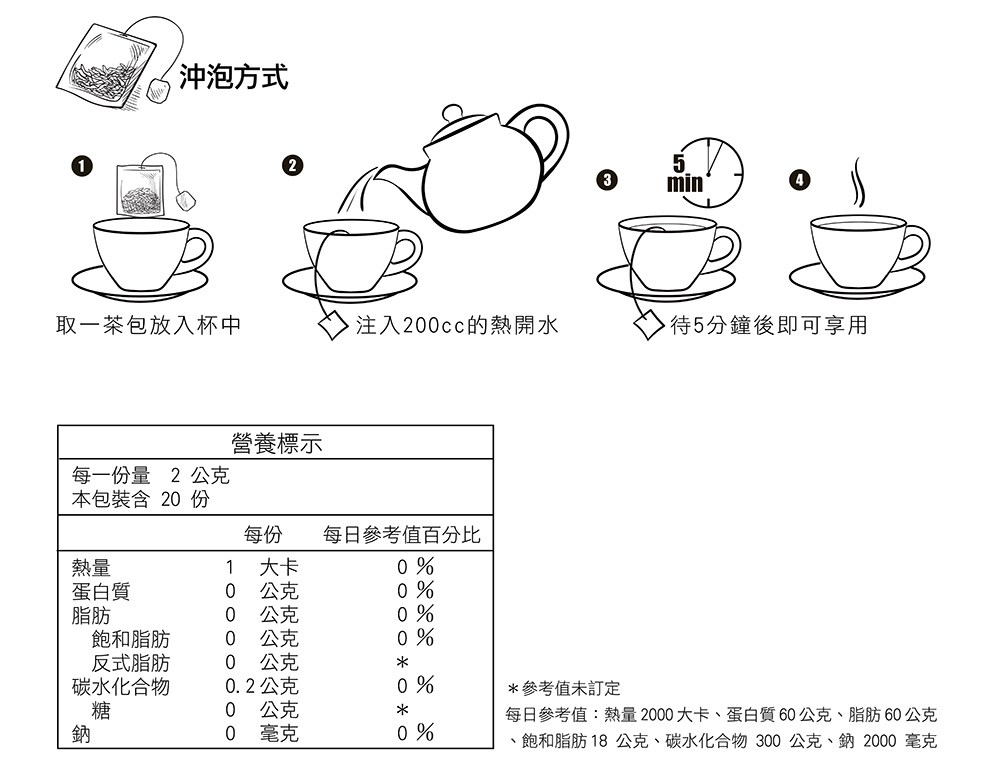 沖泡方式

1 2 3 5 min 4

取一茶包放入杯中

注入200cc的熱開水

待5分鐘後即可享用

營養標示

每一份量 2 公克
本包裝含 20 份

| | 每份 | 每日參考值百分比 |
|---|---|---|
| 熱量 | 1 大卡 | 0 % |
| 蛋白質 | 0 公克 | 0 % |
| 脂肪 | 0 公克 | 0 % |
| 飽和脂肪 | 0 公克 | 0 % |
| 反式脂肪 | 0 公克 | * |
| 碳水化合物 | 0.2 公克 | 0 % |
| 糖 | 0 公克 | * |
| 鈉 | 0 毫克 | 0 % |

＊參考值未訂定
每日參考值：熱量 2000 大卡、蛋白質 60 公克、脂肪 60 公克、飽和脂肪 18 公克、碳水化合物 300 公克、鈉 2000 毫克