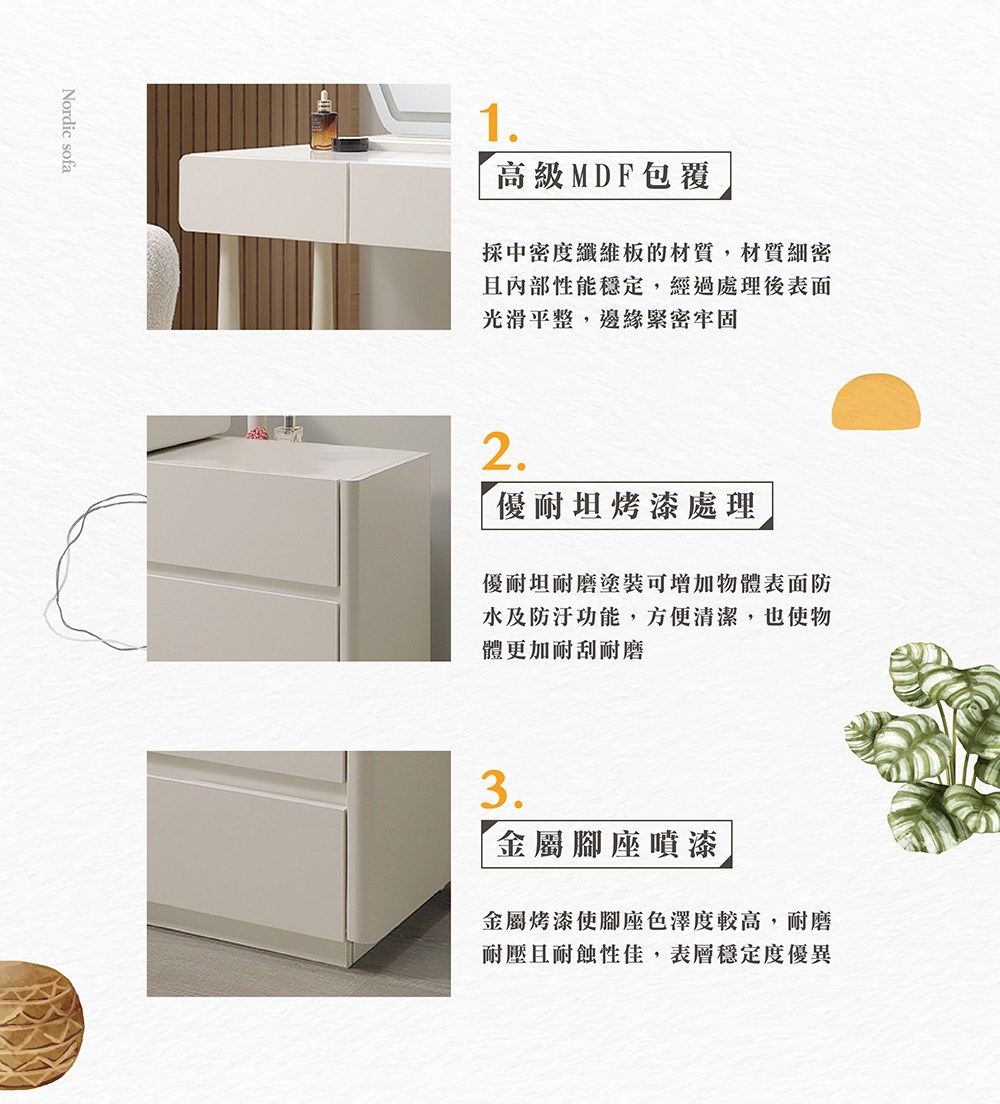 Nordic sofa

1.

高級MDF包覆

採中密度纖維板的材質，材質細密且內部性能穩定，經過處理後表面光滑平整，邊緣緊密牢固

2.

優耐坦烤漆處理

優耐坦耐磨塗裝可增加物體表面防水及防汙功能，方便清潔，也使物體更加耐刮耐磨

3.

金屬腳座噴漆

金屬烤漆使腳座色澤度較高，耐磨耐壓且耐蝕性佳，表層穩定度優異