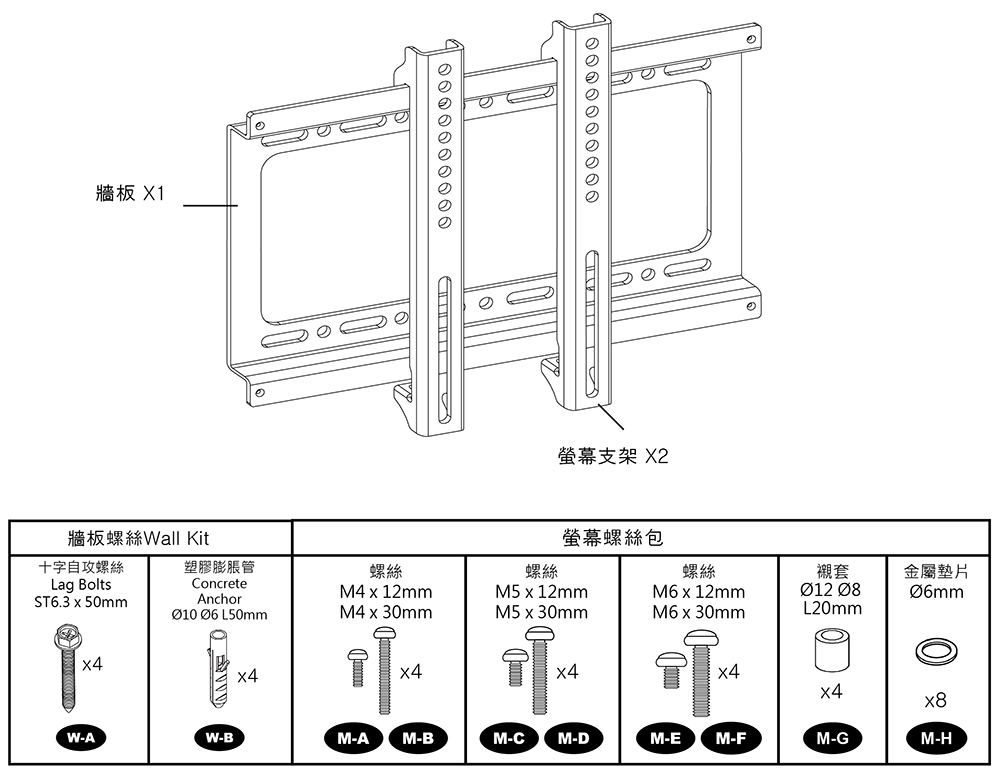 牆板 X1

螢幕支架 X2

| 牆板螺絲Wall Kit | | 螢幕螺絲包 | | | | |
|---|---|---|---|---|---|---|
| 十字自攻螺絲 Lag Bolts ST6.3 x 50mm x4 W-A | 塑膠膨脹管 Concrete Anchor Ø10 Ø6 L50mm x4 W-B | 螺絲 M4 x 12mm M4 x 30mm x4 M-A M-B | 螺絲 M5 x 12mm M5 x 30mm x4 M-C M-D | 螺絲 M6 x 12mm M6 x 30mm x4 M-E M-F | 襯套 Ø12 Ø8 L20mm x4 M-G | 金屬墊片 Ø6mm x8 M-H |