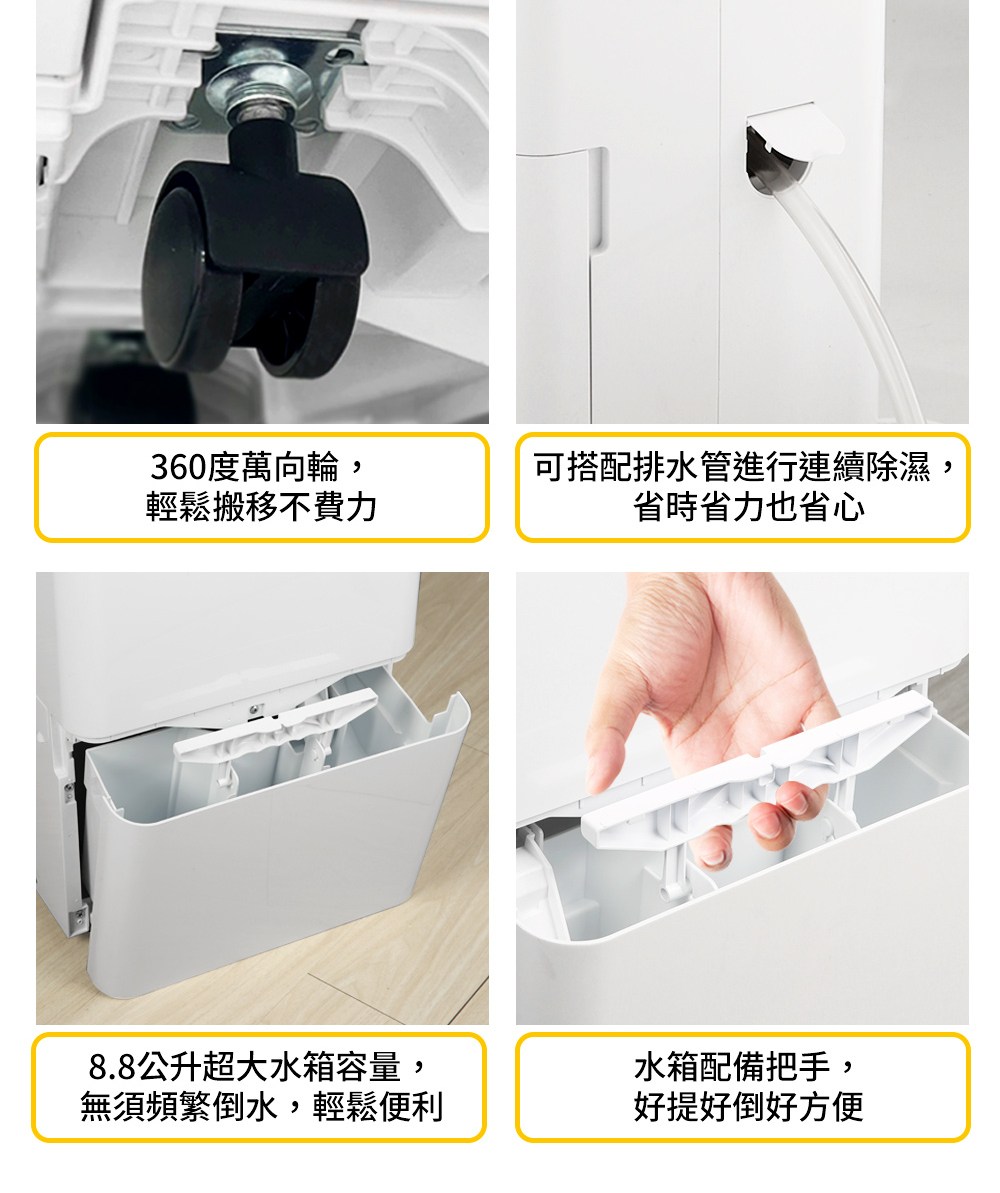 360度萬向輪，
輕鬆搬移不費力

可搭配排水管進行連續除濕，
省時省力也省心

8.8公升超大水箱容量，
無須頻繁倒水，輕鬆便利

水箱配備把手，
好提好倒好方便