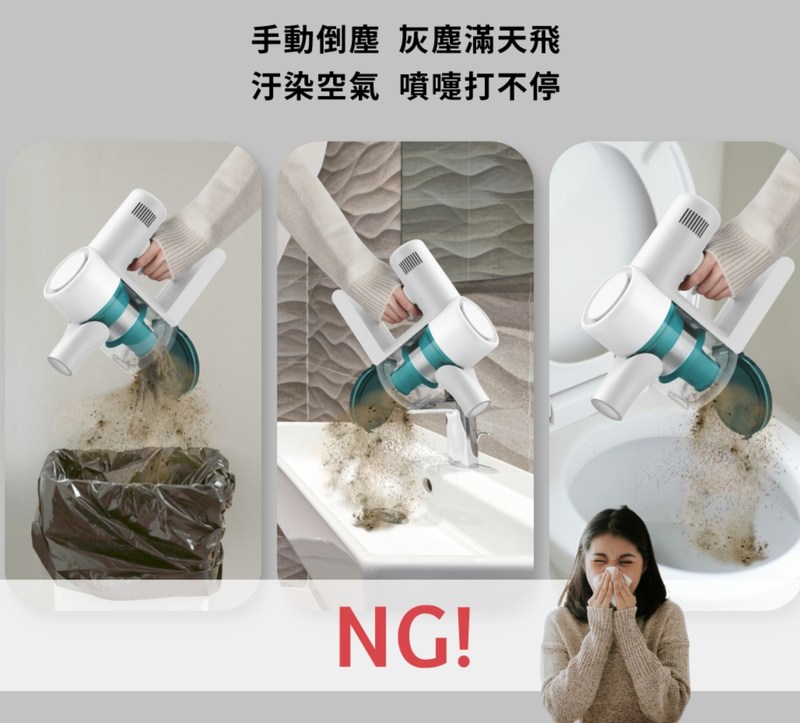 手動倒塵 灰塵滿天飛
汙染空氣 噴嚏打不停

NG!