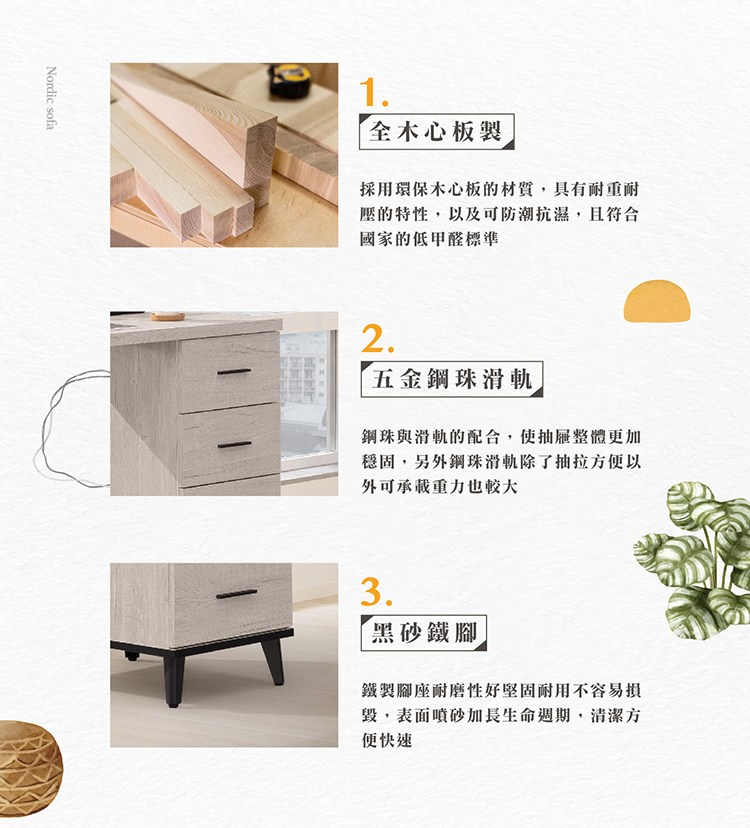 Nordic sofa

1.

全木心板製

採用環保木心板的材質，具有耐重耐壓的特性，以及可防潮抗濕，且符合國家的低甲醛標準

2.

五金鋼珠滑軌

鋼珠與滑軌的配合，使抽屜整體更加穩固，另外鋼珠滑軌除了抽拉方便以外可承載重力也較大

3.

黑砂鐵腳

鐵製腳座耐磨性好堅固耐用不容易損毀，表面噴砂加長生命週期，清潔方便快速