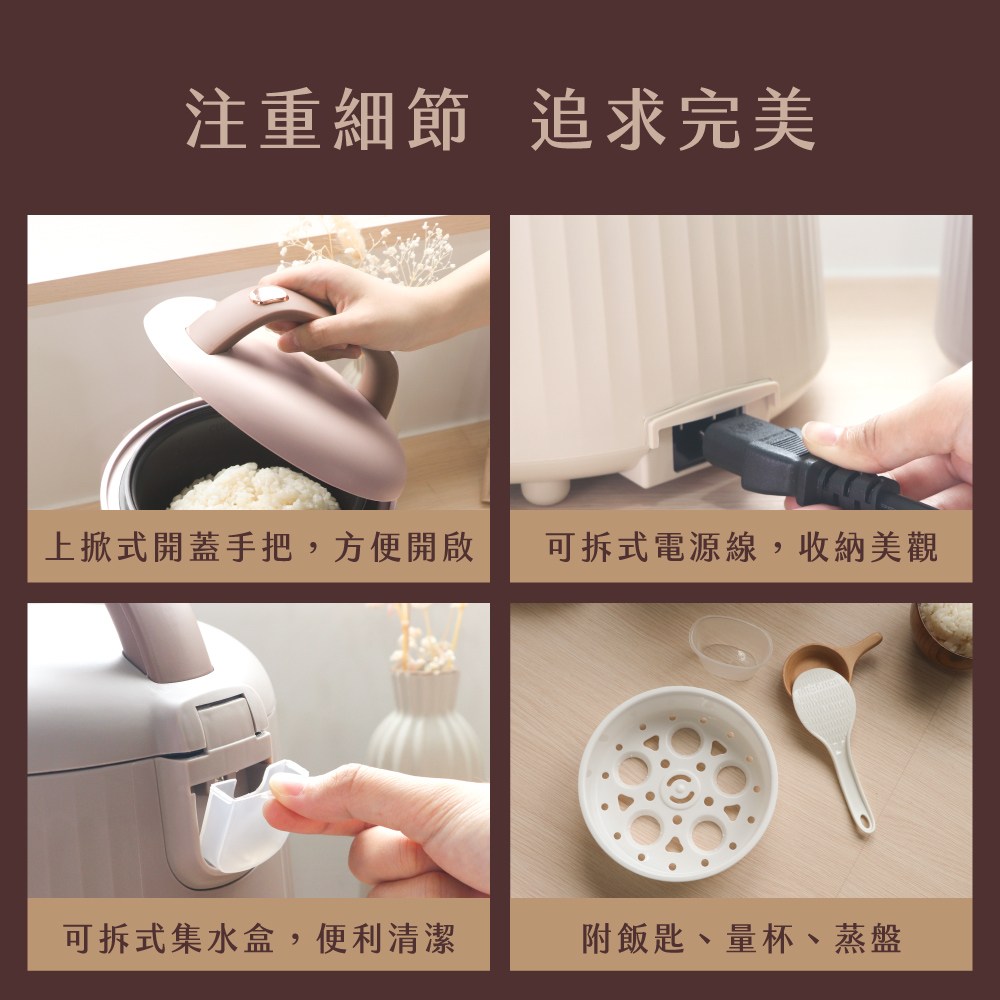 注重細節 追求完美

上掀式開蓋手把，方便開啟

可拆式電源線，收納美觀

可拆式集水盒，便利清潔

附飯匙、量杯、蒸盤