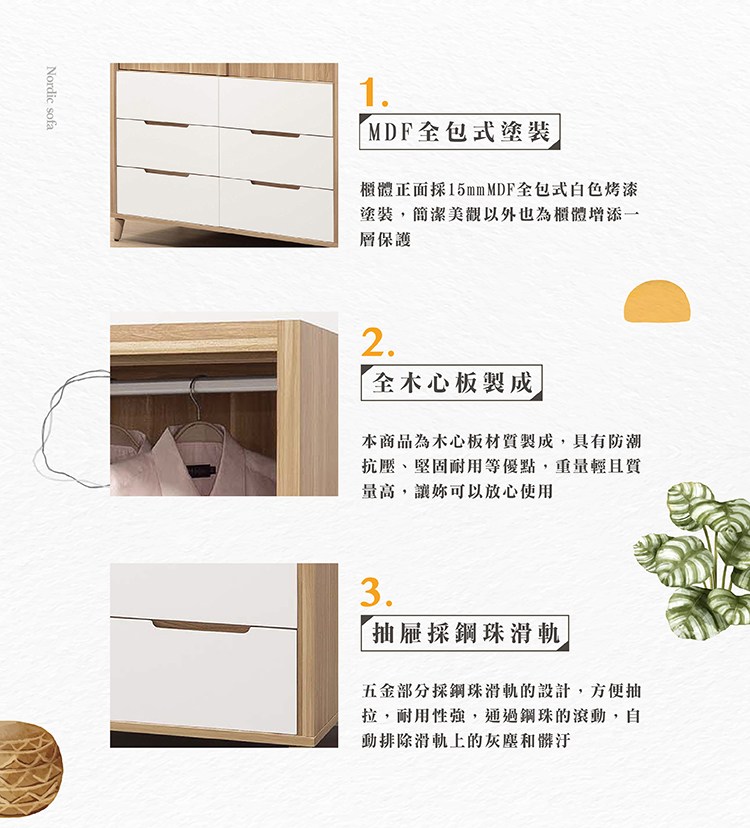 Nordic sofa

1.

MDF全包式塗裝

櫃體正面採15mmMDF全包式白色烤漆塗裝，簡潔美觀以外也為櫃體增添一層保護

2.

全木心板製成

本商品為木心板材質製成，具有防潮抗壓、堅固耐用等優點，重量輕且質量高，讓妳可以放心使用

3.

抽屜採鋼珠滑軌

五金部分採鋼珠滑軌的設計，方便抽拉，耐用性強，通過鋼珠的滾動，自動排除滑軌上的灰塵和髒汙