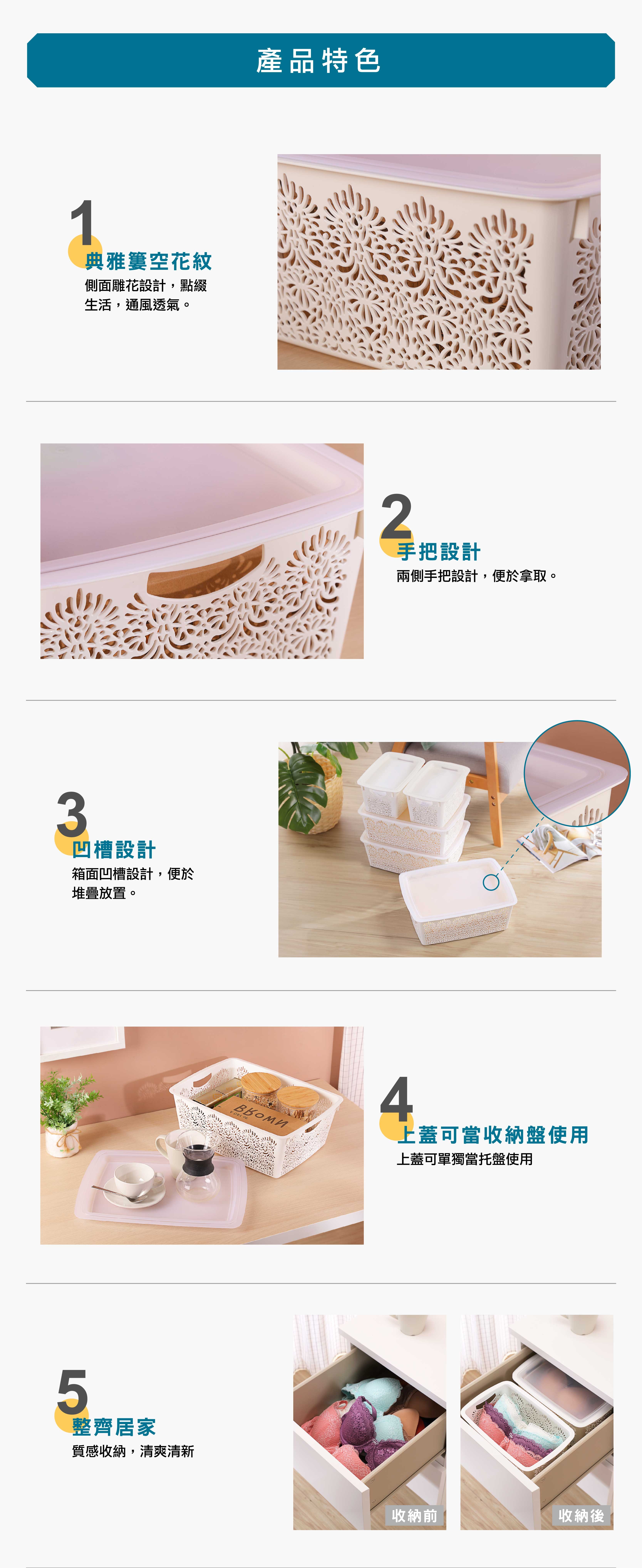 產品特色

1
典雅簍空花紋
側面雕花設計，點綴生活，通風透氣。

2
手把設計
兩側手把設計，便於拿取。

3
凹槽設計
箱面凹槽設計，便於堆疊放置。

BROWN

4
上蓋可當收納盤使用
上蓋可單獨當托盤使用

5
整齊居家
質感收納，清爽清新

收納前

收納後