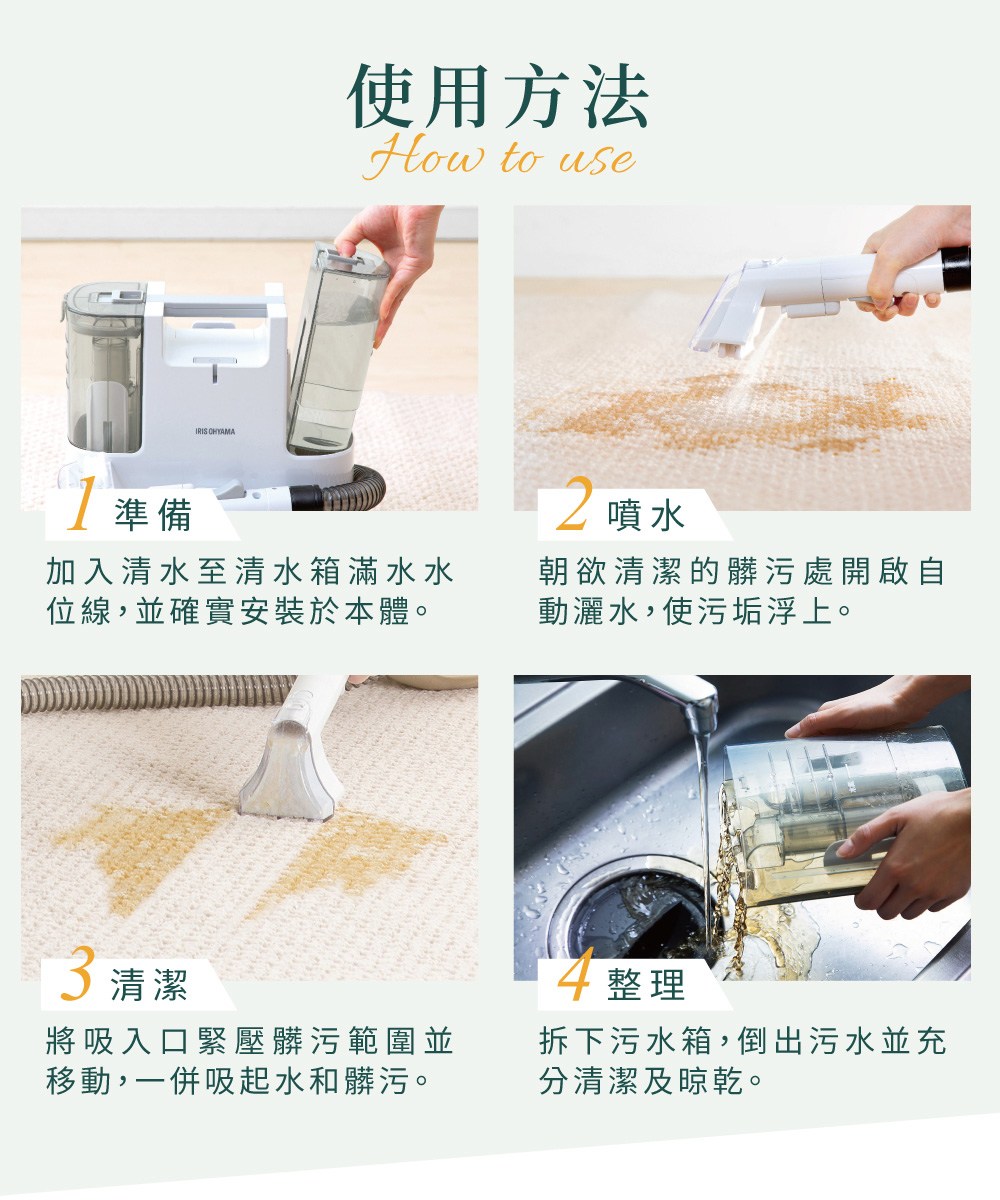 使用方法
How to use

IRIS OHYAMA

1 準備
加入清水至清水箱滿水水位線，並確實安裝於本體。

2 噴水
朝欲清潔的髒污處開啟自動灑水，使污垢浮上。

3 清潔
將吸入口緊壓髒污範圍並移動，一併吸起水和髒污。

4 整理
拆下污水箱，倒出污水並充分清潔及晾乾。