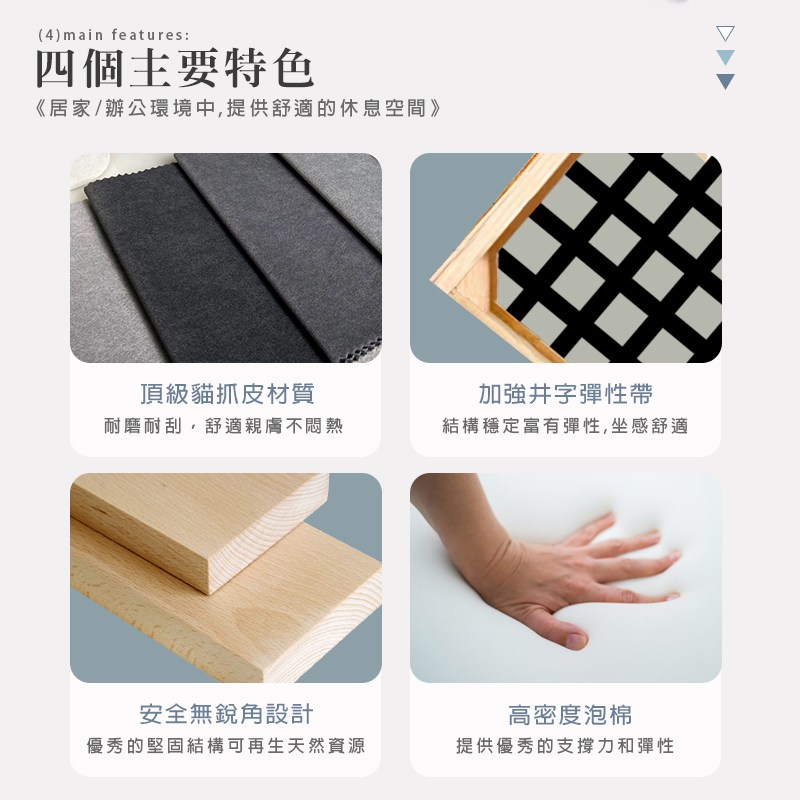 (4)main features:
四個主要特色
《居家/辦公環境中,提供舒適的休息空間》

頂級貓抓皮材質
耐磨耐刮，舒適親膚不悶熱

加強井字彈性帶
結構穩定富有彈性,坐感舒適

安全無銳角設計
優秀的堅固結構可再生天然資源

高密度泡棉
提供優秀的支撐力和彈性