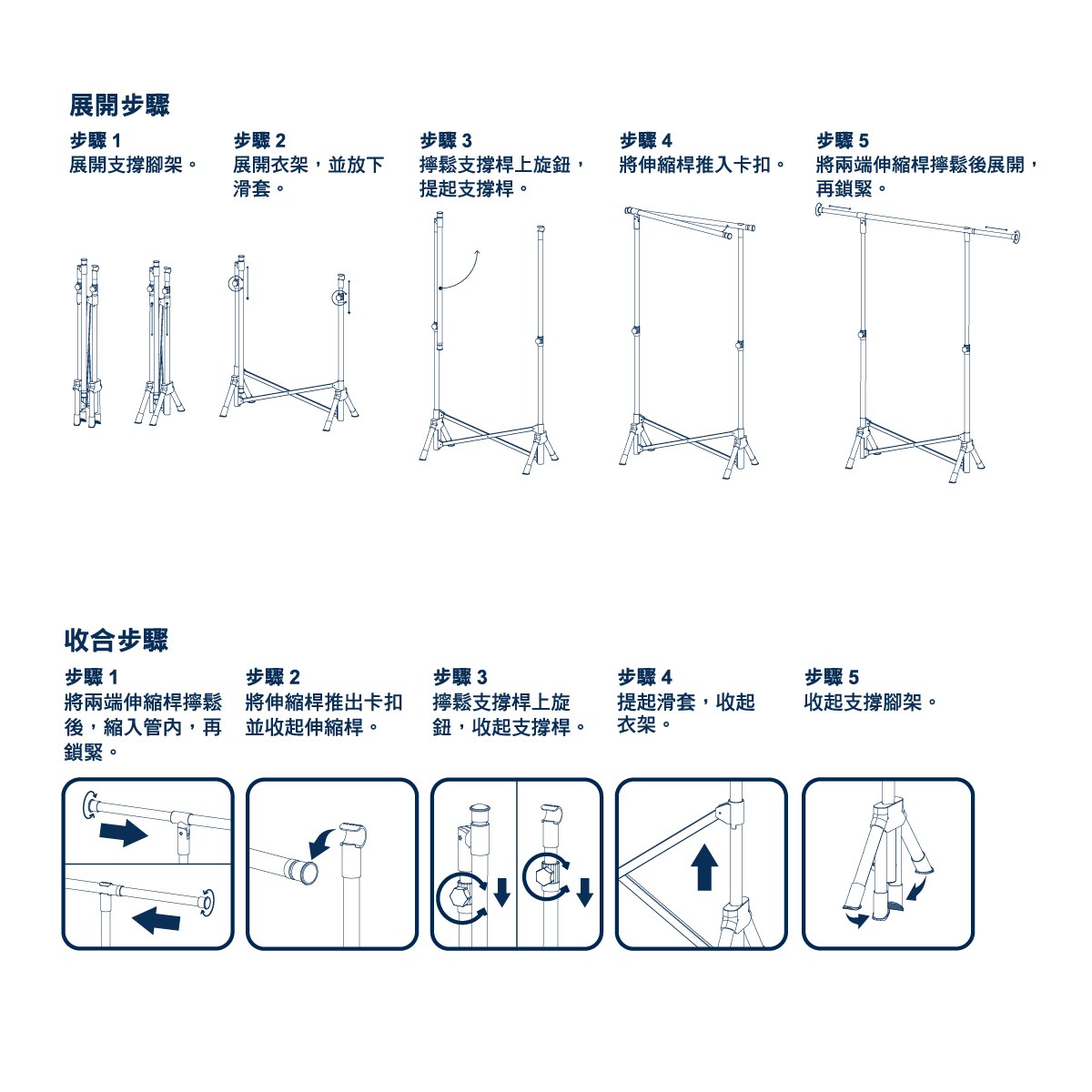 展開步驟

步驟 1
展開支撐腳架。

步驟 2
展開衣架，並放下滑套。

步驟 3
擰鬆支撐桿上旋鈕，提起支撐桿。

步驟 4
將伸縮桿推入卡扣。

步驟 5
將兩端伸縮桿擰鬆後展開，再鎖緊。

收合步驟

步驟 1
將兩端伸縮桿擰鬆後，縮入管內，再鎖緊。

步驟 2
將伸縮桿推出卡扣並收起伸縮桿。

步驟 3
擰鬆支撐桿上旋鈕，收起支撐桿。

步驟 4
提起滑套，收起衣架。

步驟 5
收起支撐腳架。