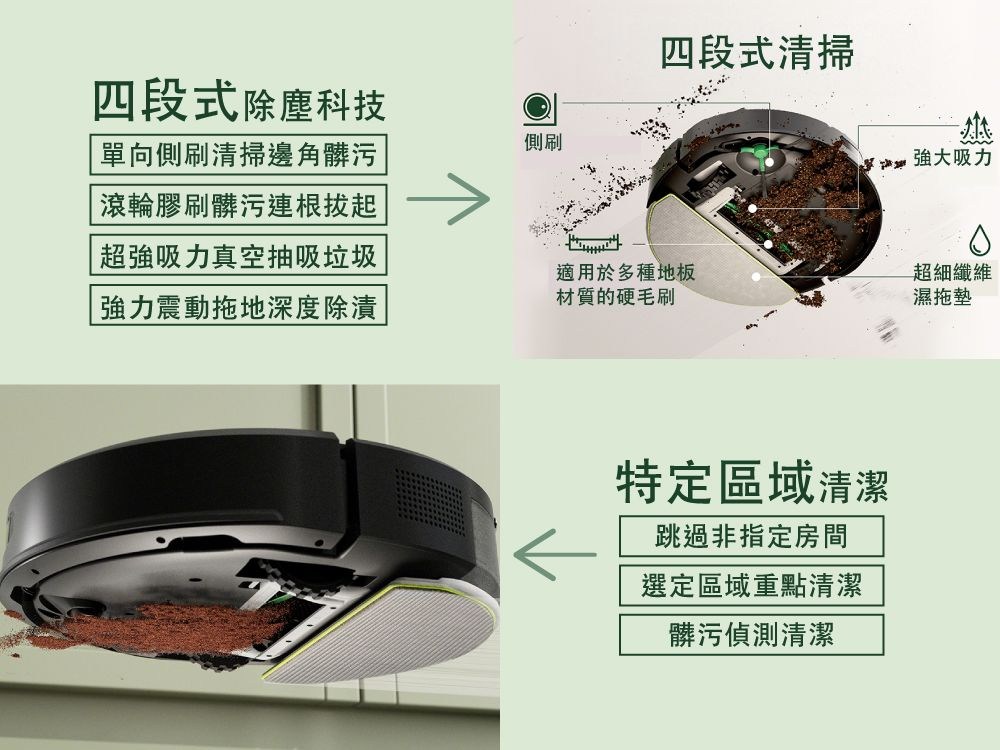 四段式除塵科技

單向側刷清掃邊角髒污

滾輪膠刷髒污連根拔起

超強吸力真空抽吸垃圾

強力震動拖地深度除漬

四段式清掃

側刷

強大吸力

適用於多種地板材質的硬毛刷

超細纖維濕拖墊

特定區域清潔

跳過非指定房間

選定區域重點清潔

髒污偵測清潔