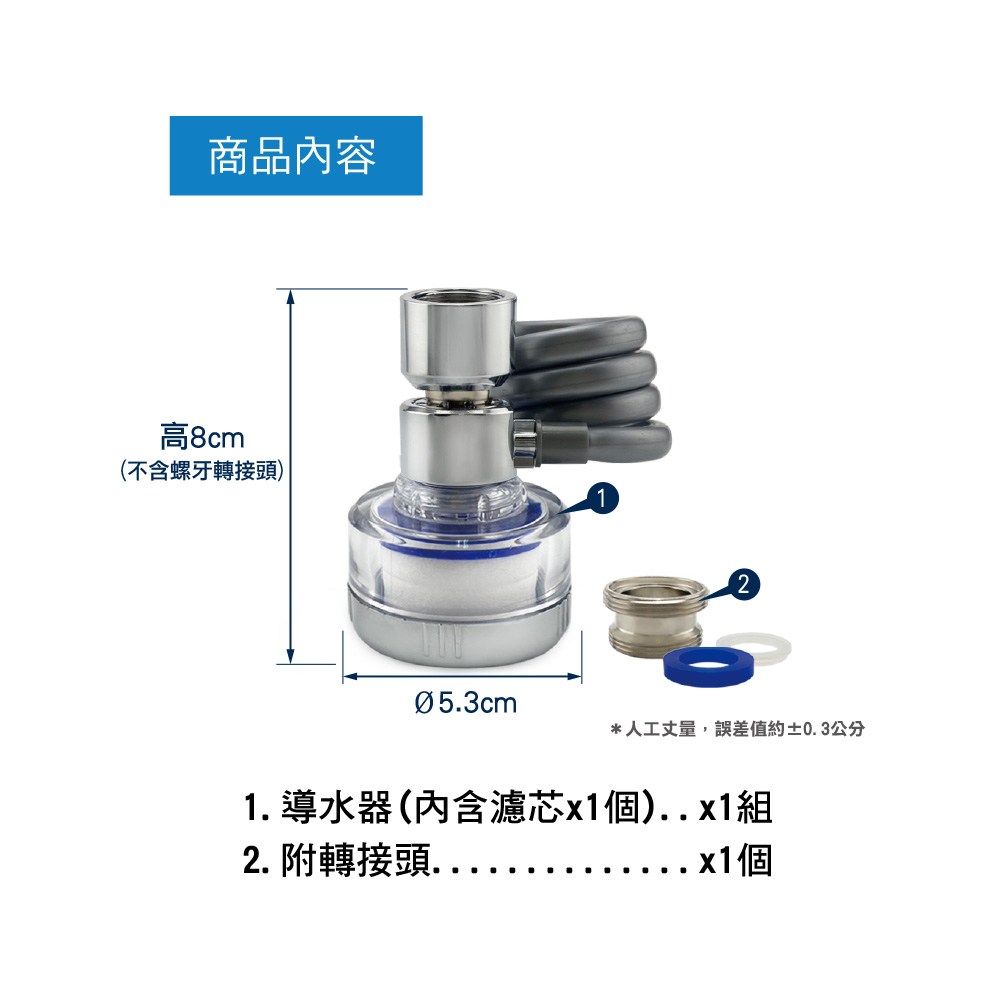 商品內容

高8cm
(不含螺牙轉接頭)

1

2

Ø5.3cm

＊人工丈量，誤差值約±0.3公分

1. 導水器(內含濾芯x1個)..x1組
2. 附轉接頭..............x1個