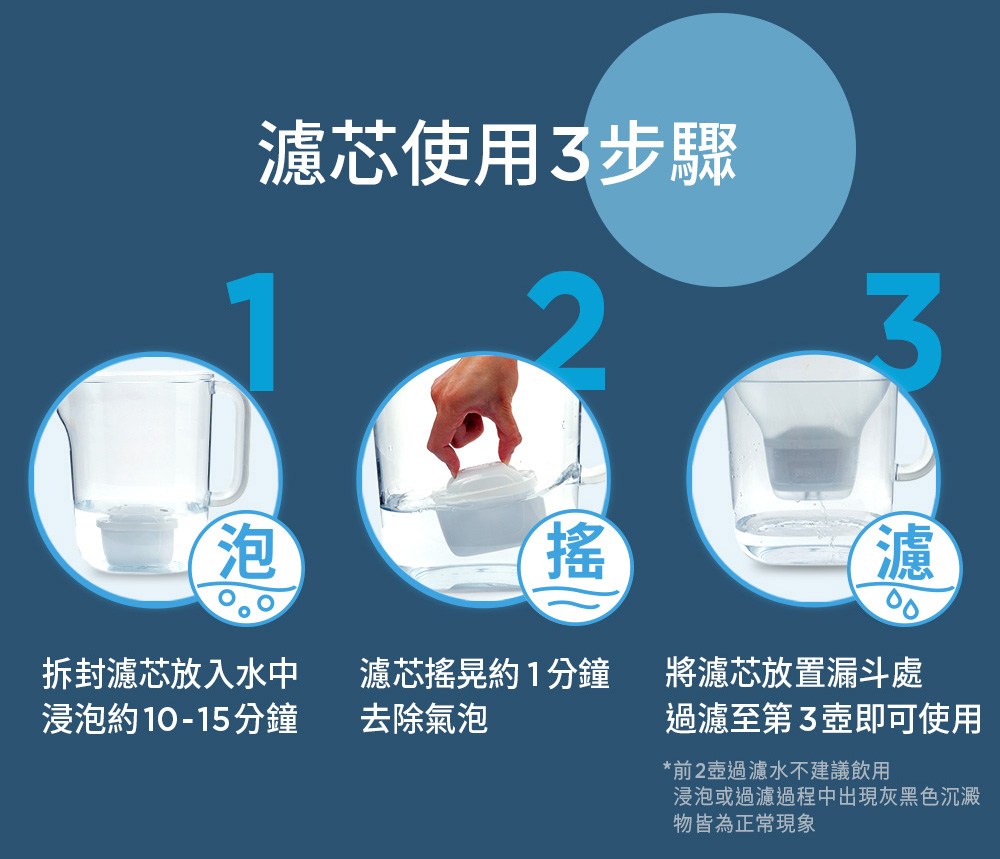 濾芯使用3步驟

1

泡

拆封濾芯放入水中
浸泡約10-15分鐘

2

搖

濾芯搖晃約1分鐘
去除氣泡

3

濾

將濾芯放置漏斗處
過濾至第3壺即可使用

*前2壺過濾水不建議飲用
浸泡或過濾過程中出現灰黑色沉澱物皆為正常現象