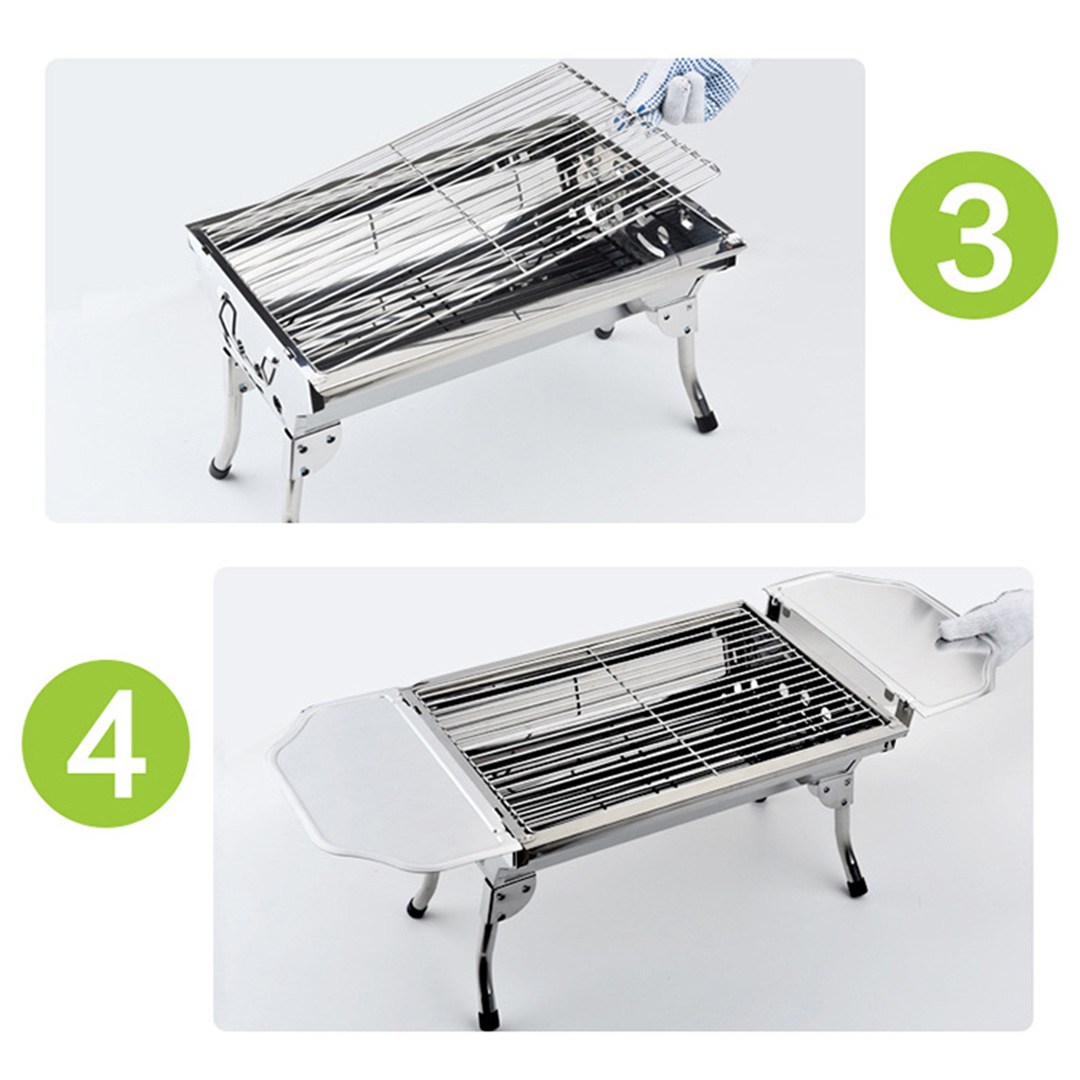 3

4