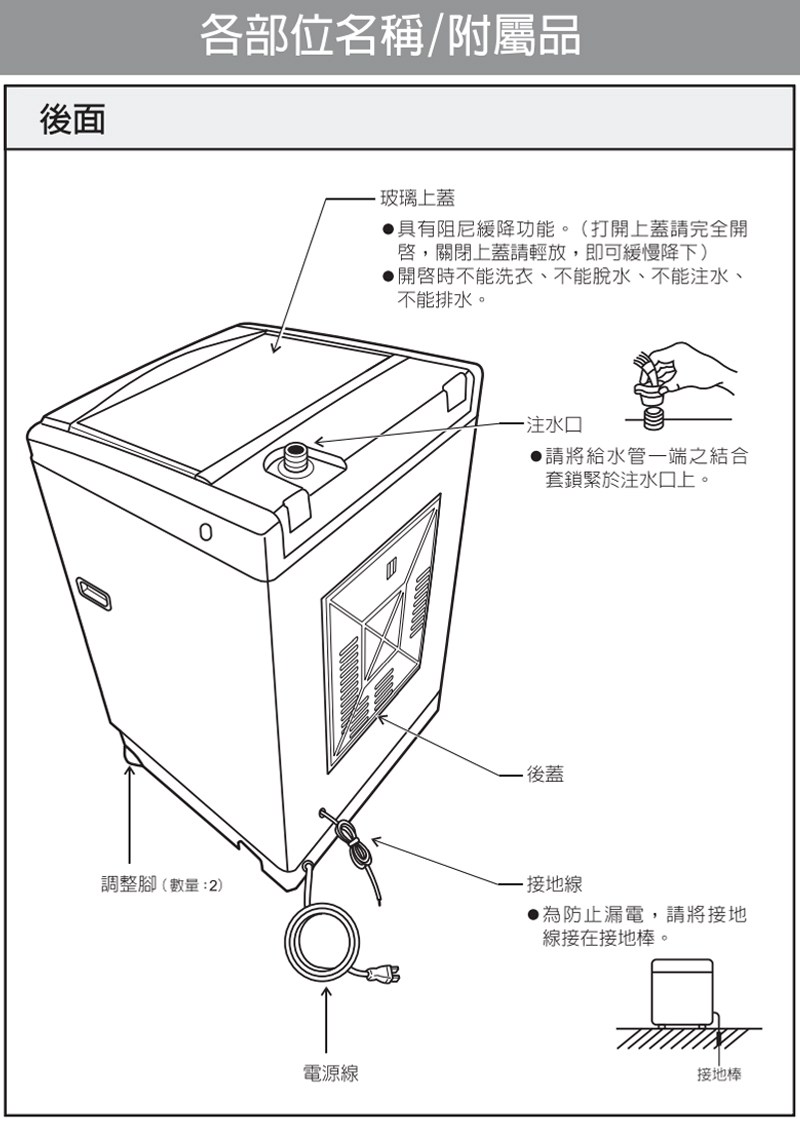 各部位名稱/附屬品

後面

玻璃上蓋
●具有阻尼緩降功能。（打開上蓋請完全開啓，關閉上蓋請輕放，即可緩慢降下）
●開啓時不能洗衣、不能脫水、不能注水、不能排水。

注水口
●請將給水管一端之結合套鎖緊於注水口上。

後蓋

調整腳（數量：2）

接地線
●為防止漏電，請將接地線接在接地棒。

電源線

接地棒