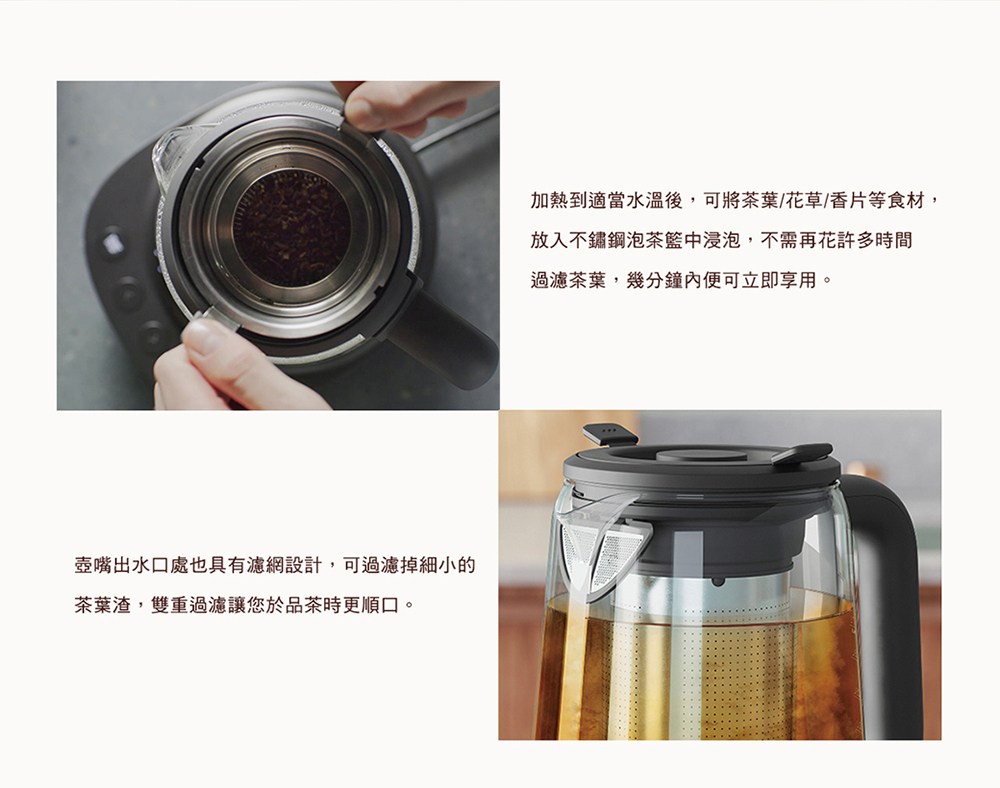 加熱到適當水溫後，可將茶葉/花草/香片等食材，放入不鏽鋼泡茶籃中浸泡，不需再花許多時間過濾茶葉，幾分鐘內便可立即享用。

壺嘴出水口處也具有濾網設計，可過濾掉細小的茶葉渣，雙重過濾讓您於品茶時更順口。