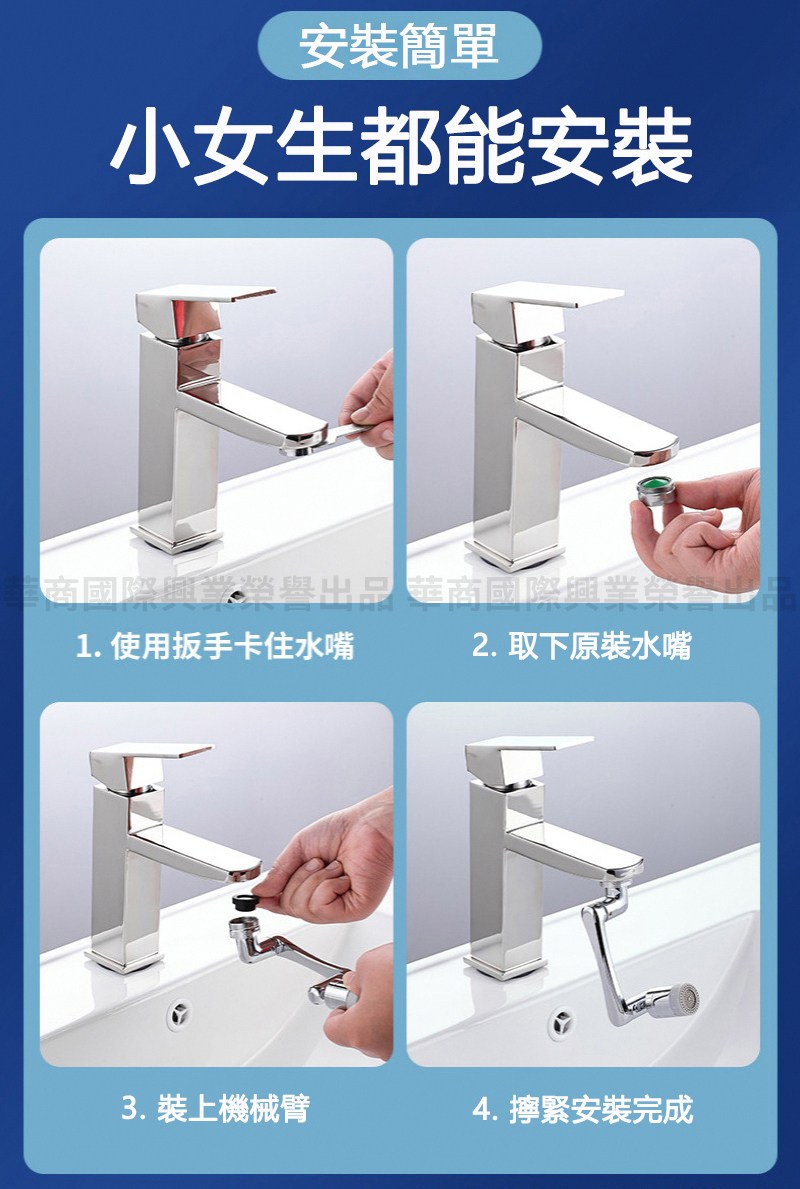 安裝簡單

小女生都能安裝

華商國際興業榮譽出品 華商國際興業榮譽出品

1. 使用扳手卡住水嘴

2. 取下原裝水嘴

3. 裝上機械臂

4. 擰緊安裝完成