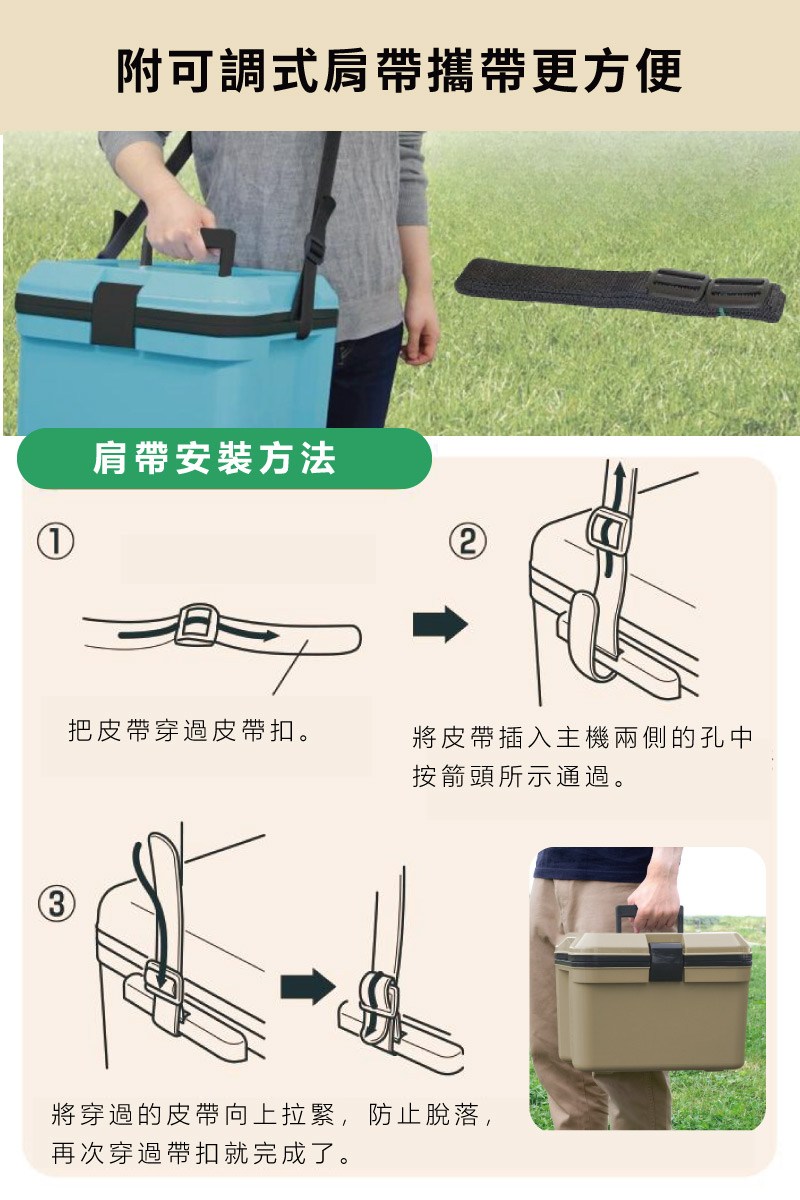 附可調式肩帶攜帶更方便

肩帶安裝方法

①

把皮帶穿過皮帶扣。

②

將皮帶插入主機兩側的孔中按箭頭所示通過。

③

將穿過的皮帶向上拉緊，防止脫落，再次穿過帶扣就完成了。