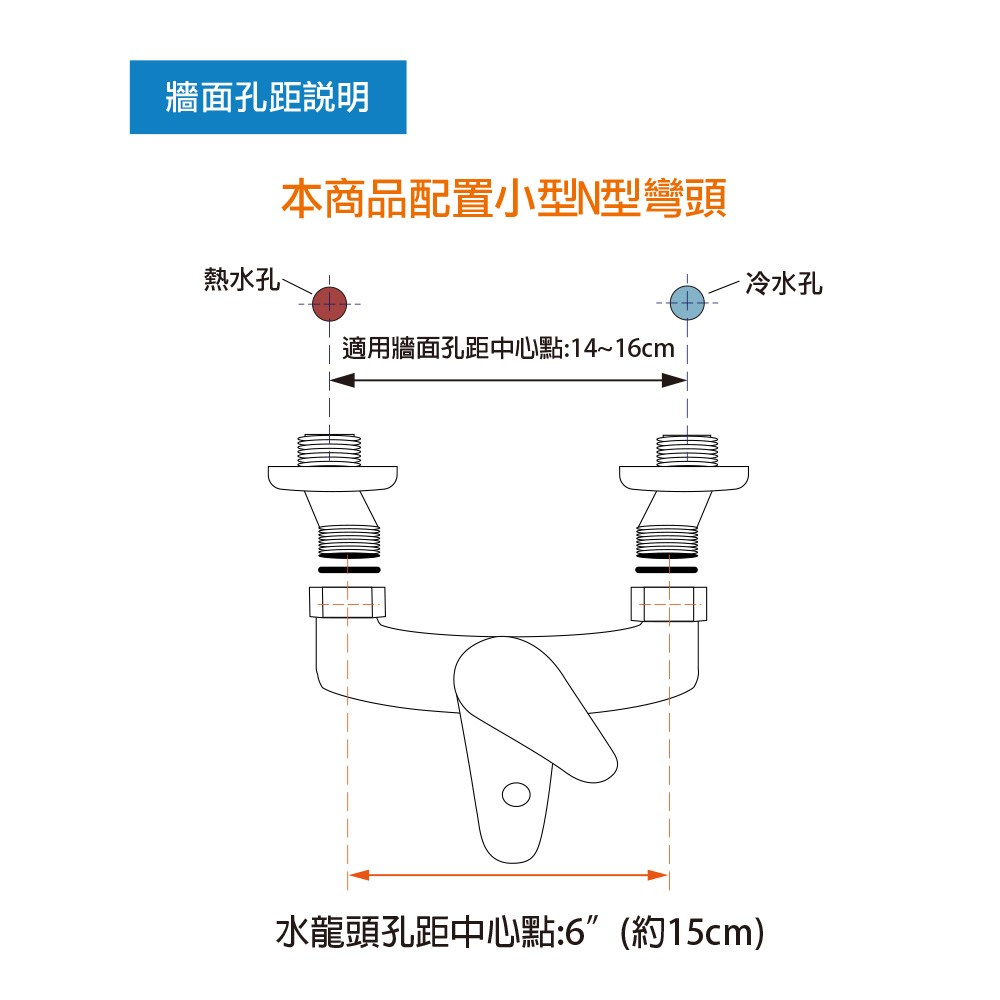 牆面孔距説明

本商品配置小型N型彎頭

熱水孔

冷水孔

適用牆面孔距中心點:14~16cm

水龍頭孔距中心點:6″(約15cm)